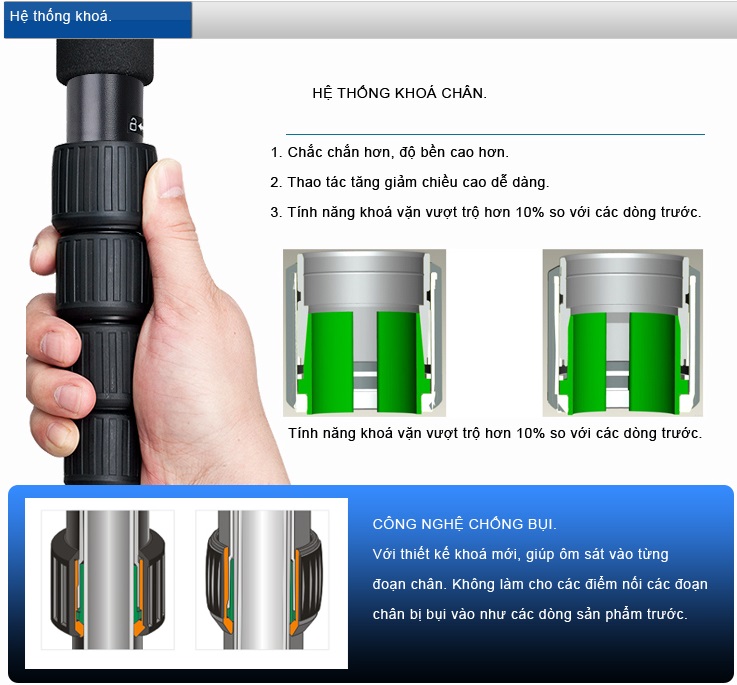 Hệ thống khoá.

HỆ THỐNG KHOÁ CHÂN.

1. Chắc chắn hơn, độ bền cao hơn.

2. Thao tác tăng giảm chiều cao dễ dàng.

3. Tính năng khoá vặn vượt trộ hơn 10% so với các dòng trước.

Tính năng khoá vặn vượt trộ hơn 10% so với các dòng trước.

CÔNG NGHỆ CHỐNG BỤI.

Với thiết kế khoá mới, giúp ôm sát vào từng đoạn chân. Không làm cho các điểm nối các đoạn chân bị bụi vào như các dòng sản phẩm trước.