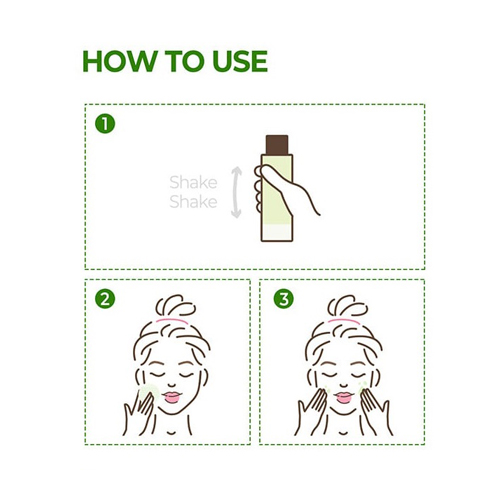 HOW TO USE

1

Shake
Shake

2

3