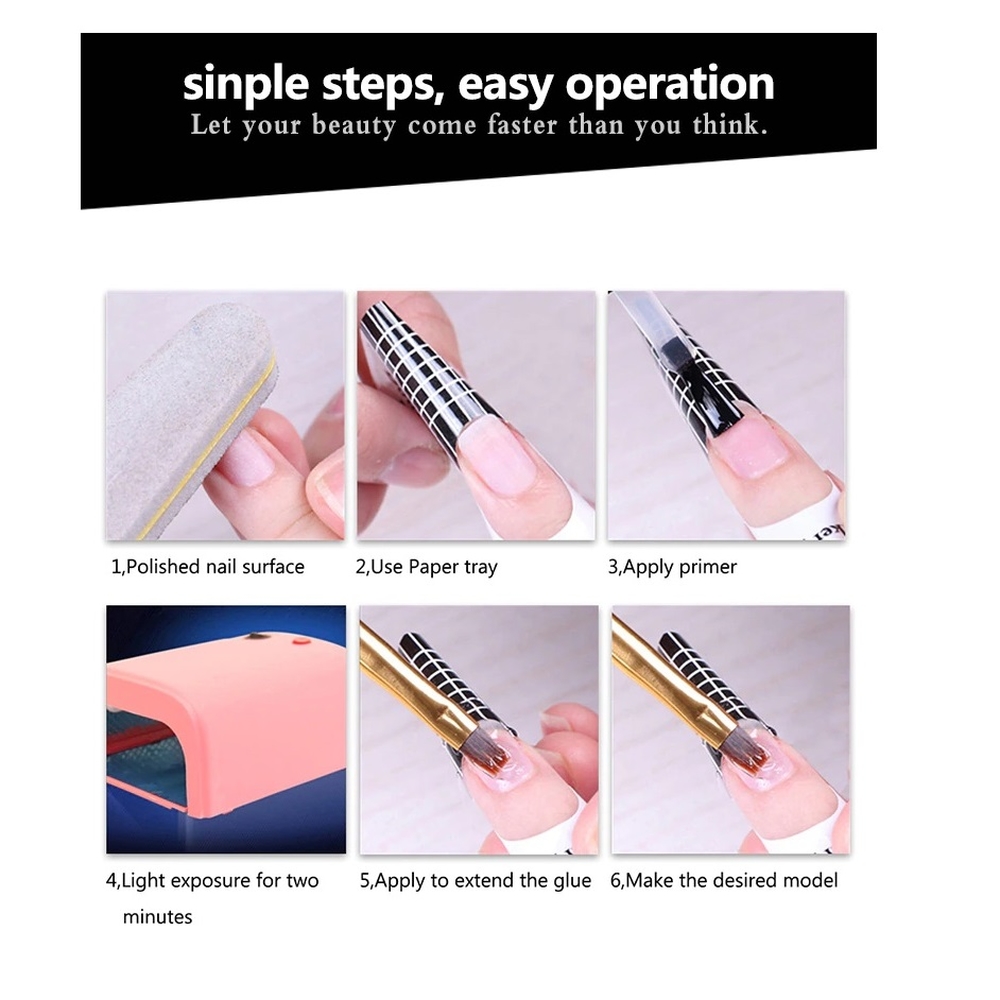 sinple steps, easy operation
Let your beauty come faster than you think.

1,Polished nail surface

2,Use Paper tray

3,Apply primer

4,Light exposure for two minutes

5,Apply to extend the glue

6,Make the desired model