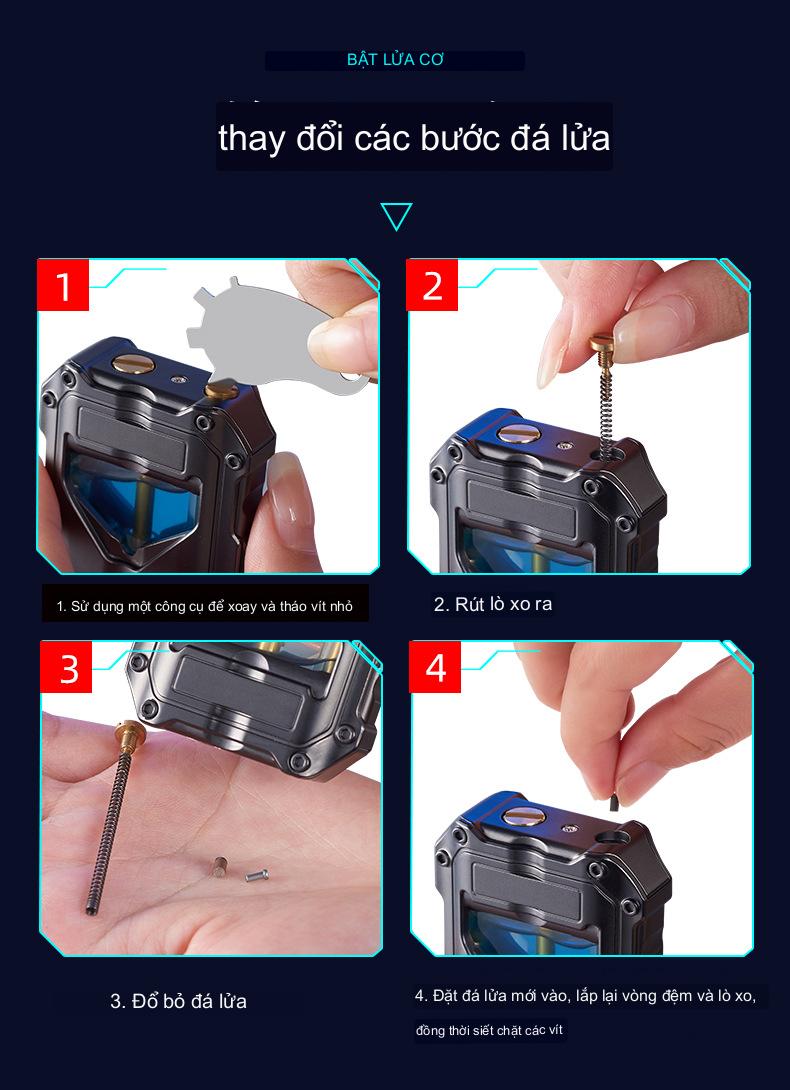 BẬT LỬA CƠ

thay đổi các bước đá lửa

1

2

1. Sử dụng một công cụ để xoay và tháo vít nhỏ

2. Rút lò xo ra

3

4

3. Đổ bỏ đá lửa

4. Đặt đá lửa mới vào, lắp lại vòng đệm và lò xo, đồng thời siết chặt các vít