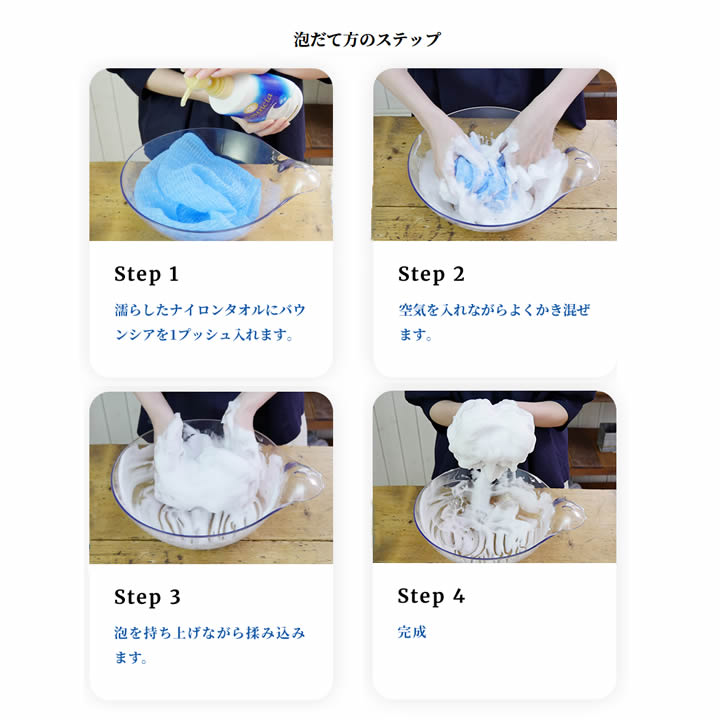 泡だて方のステップ

Step 1

濡らしたナイロンタオルにバウンシアを1プッシュ入れます。

Step 2

空気を入れながらよくかき混ぜます。

Step 3

泡を持ち上げながら揉み込みます。

Step 4

完成