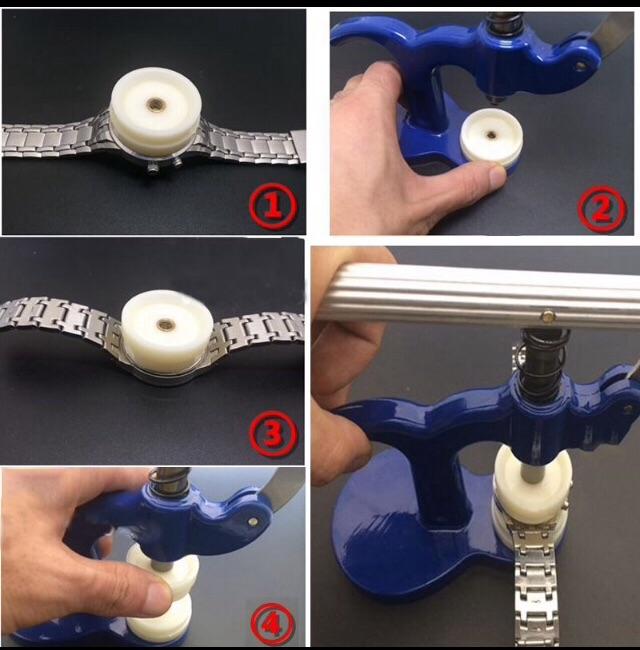 ①
②
③
④