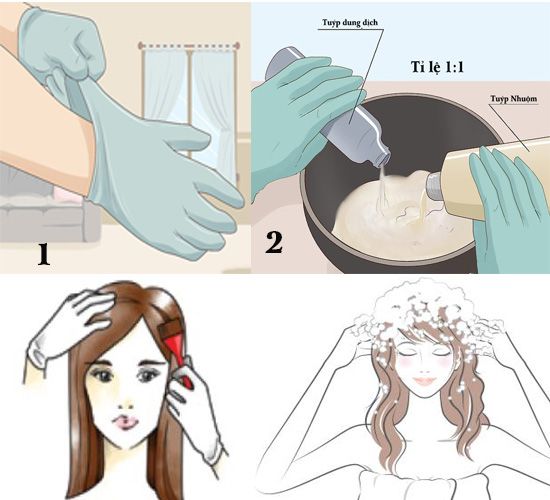 1

Tuýp dung dịch

Tỉ lệ 1:1

Tuýp Nhuộm

2