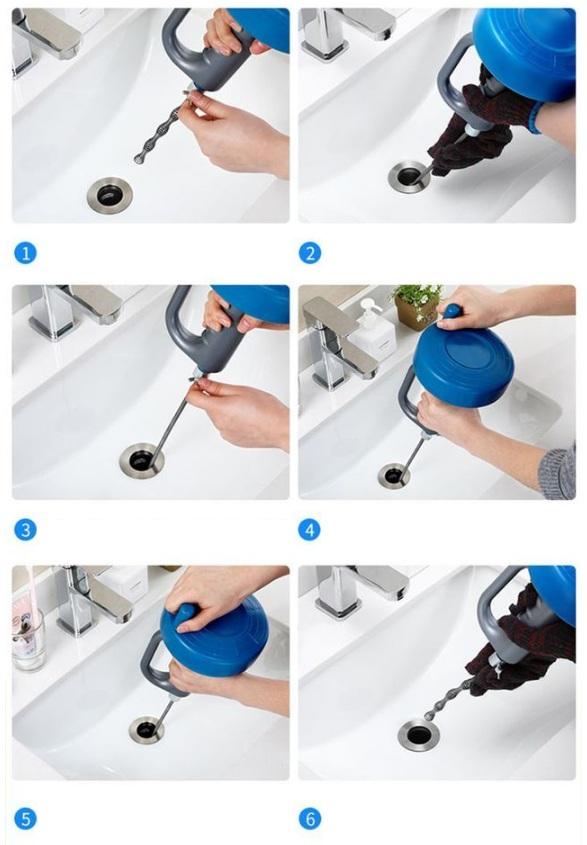 1

2

3

4

5

6