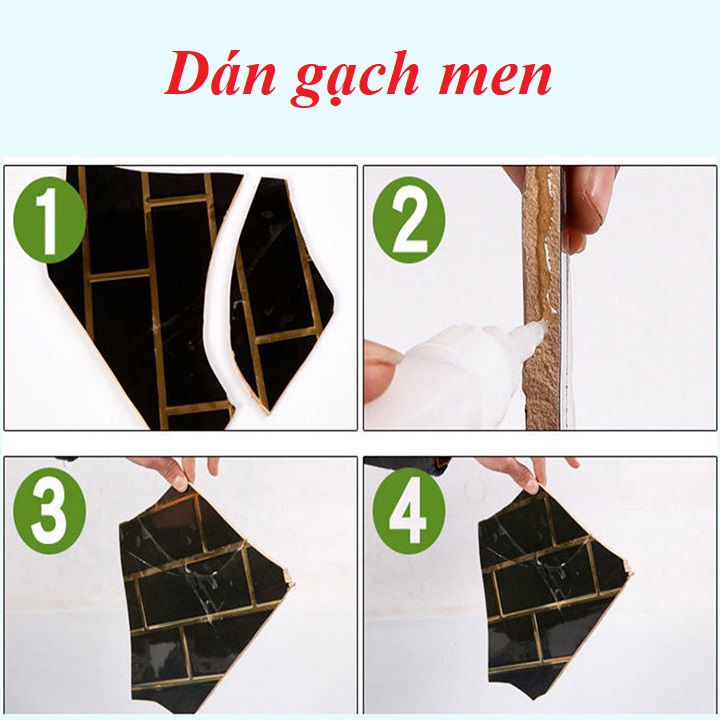 Dán gạch men

1

2

3

4