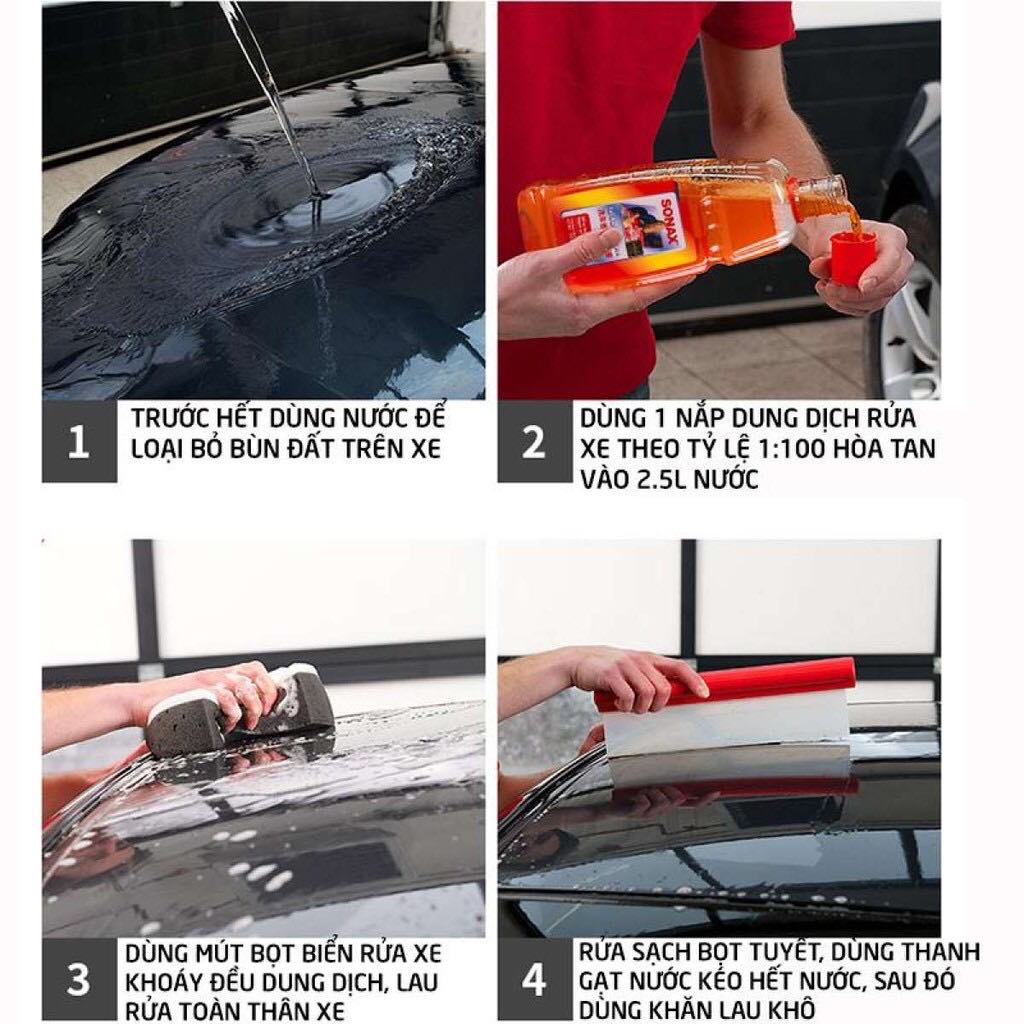 SONAX

1 TRƯỚC HẾT DÙNG NƯỚC ĐỂ LOẠI BỎ BÙN ĐẤT TRÊN XE

2 DÙNG 1 NẮP DUNG DỊCH RỬA XE THEO TỶ LỆ 1:100 HÒA TAN VÀO 2.5L NƯỚC

3 DÙNG MÚT BỌT BIỂN RỬA XE KHOÁY ĐỀU DUNG DỊCH, LAU RỬA TOÀN THÂN XE

4 RỬA SẠCH BỌT TUYẾT, DÙNG THANH GẠT NƯỚC KÉO HẾT NƯỚC, SAU ĐÓ DÙNG KHĂN LAU KHÔ