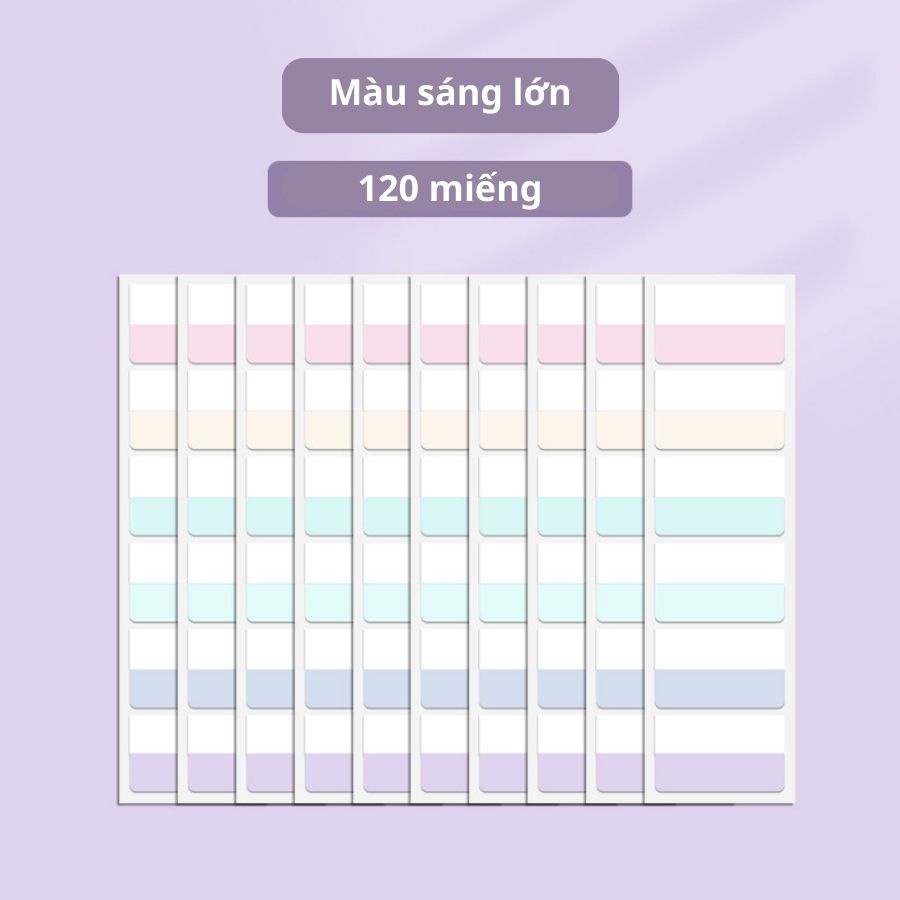 Màu sáng lớn

120 miếng