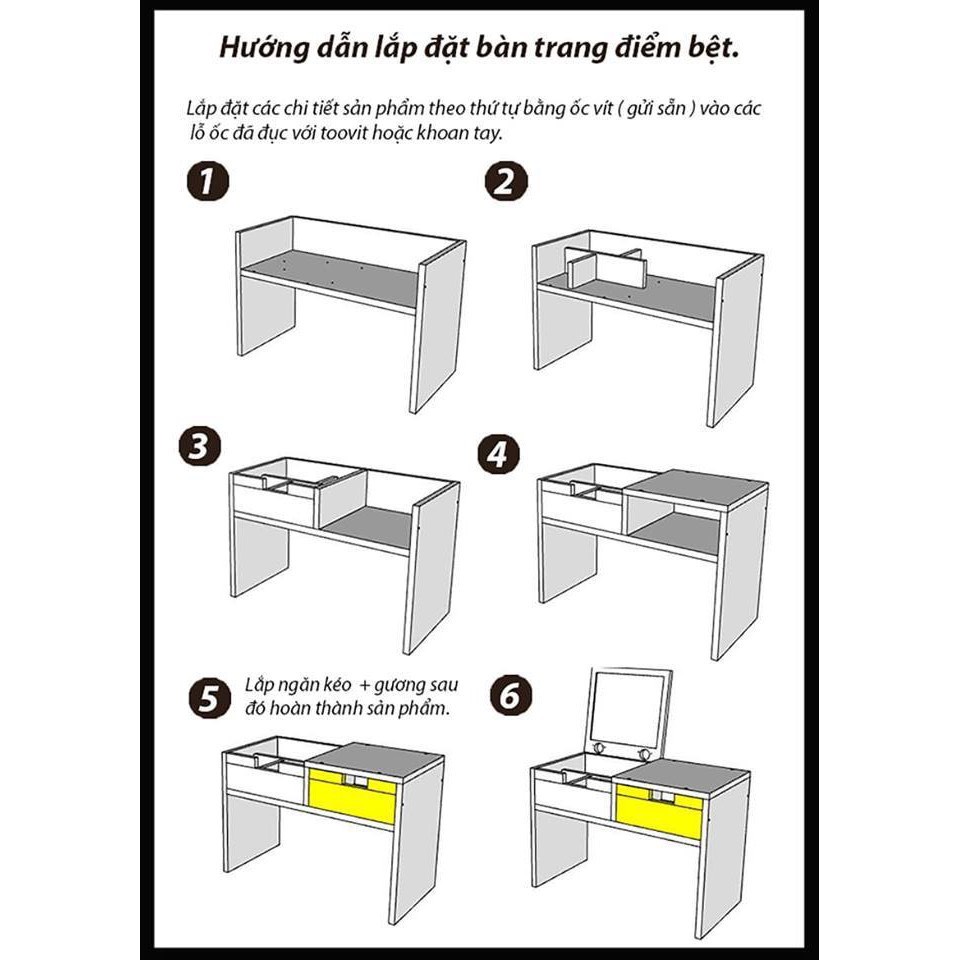 Hướng dẫn lắp đặt bàn trang điểm bệt.

Lắp đặt các chi tiết sản phẩm theo thứ tự bằng ốc vít ( gửi sẵn ) vào các lỗ ốc đã đục với toovit hoặc khoan tay.

1

2

3

4

5

Lắp ngăn kéo + gương sau đó hoàn thành sản phẩm.

6