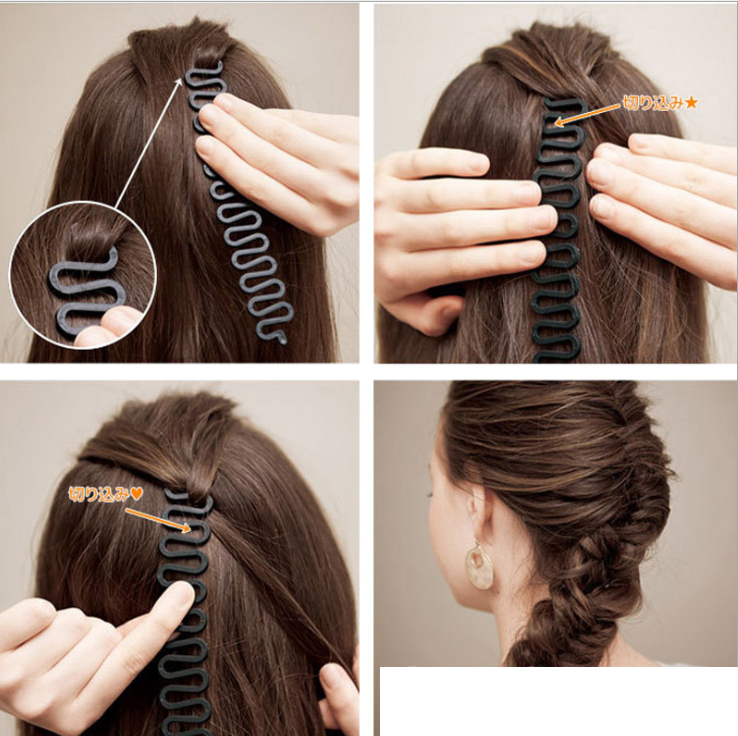 切り込み★

切り込み♥