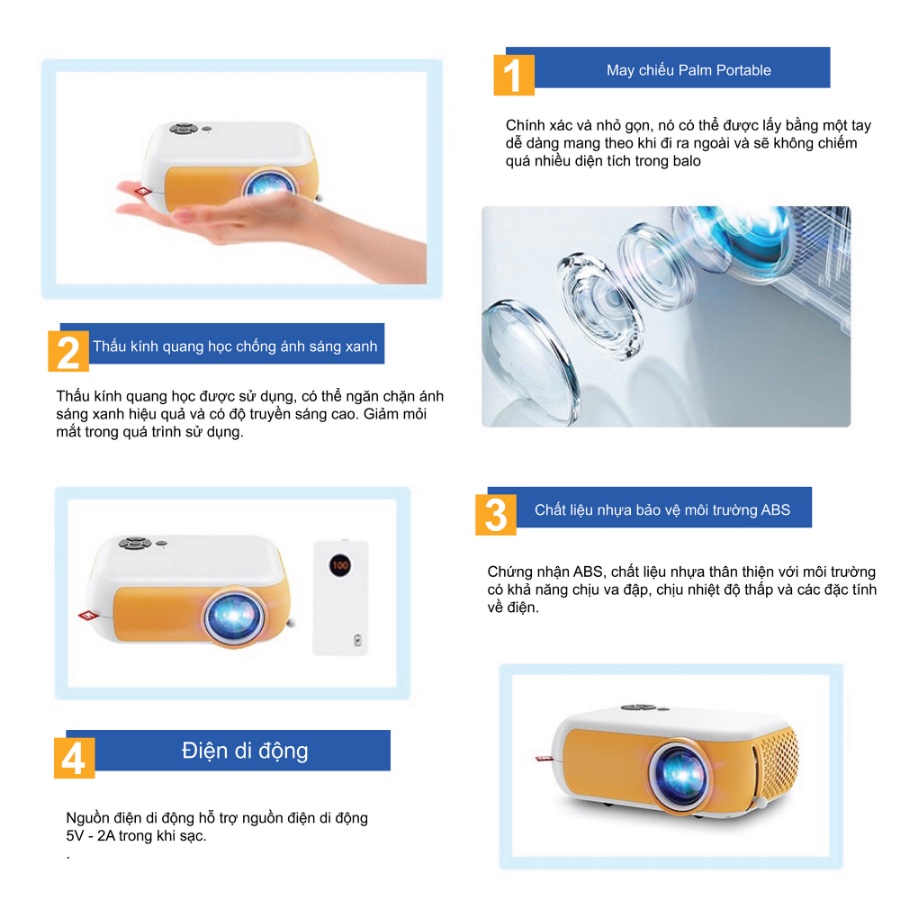 1

May chiếu Palm Portable

Chính xác và nhỏ gọn, nó có thể được lấy bằng một tay dễ dàng mang theo khi đi ra ngoài và sẽ không chiếm quá nhiều diện tích trong balo

2

Thấu kính quang học chống ánh sáng xanh

Thấu kính quang học được sử dụng, có thể ngăn chặn ánh sáng xanh hiệu quả và có độ truyền sáng cao. Giảm mỏi mắt trong quá trình sử dụng.

100

3

Chất liệu nhựa bảo vệ môi trường ABS

Chứng nhận ABS, chất liệu nhựa thân thiện với môi trường có khả năng chịu va đập, chịu nhiệt độ thấp và các đặc tính về điện.

4

Điện di động

Nguồn điện di động hỗ trợ nguồn điện di động 5V - 2A trong khi sạc.
.