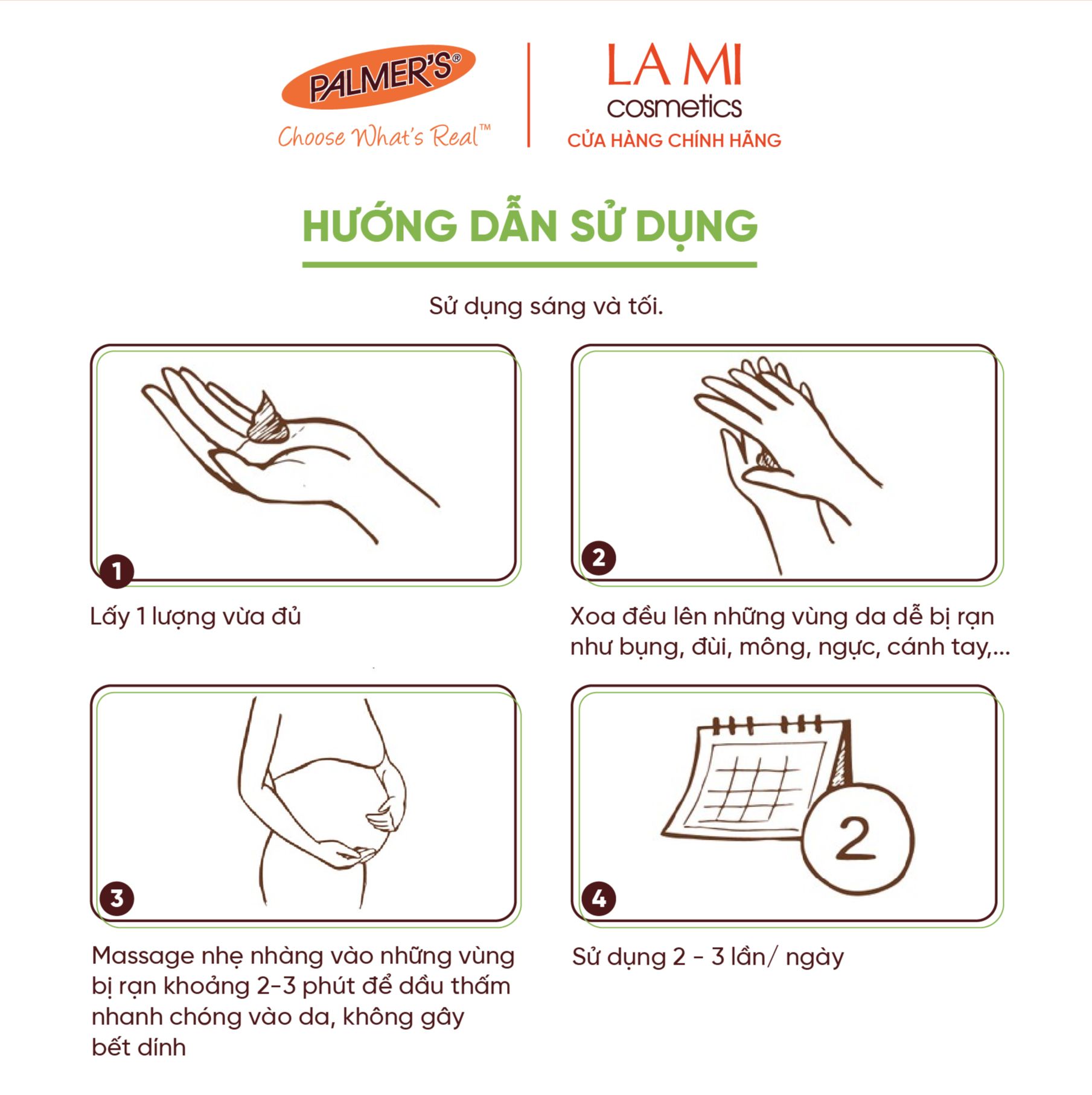 PALMER'S®
Choose What's Real™

LA MI
cosmetics
CỬA HÀNG CHÍNH HÃNG

HƯỚNG DẪN SỬ DỤNG

Sử dụng sáng và tối.

1

Lấy 1 lượng vừa đủ

2

Xoa đều lên những vùng da dễ bị rạn như bụng, đùi, mông, ngực, cánh tay,...

3

Massage nhẹ nhàng vào những vùng bị rạn khoảng 2-3 phút để dầu thấm nhanh chóng vào da, không gây bết dính

2

4

Sử dụng 2 - 3 lần/ ngày