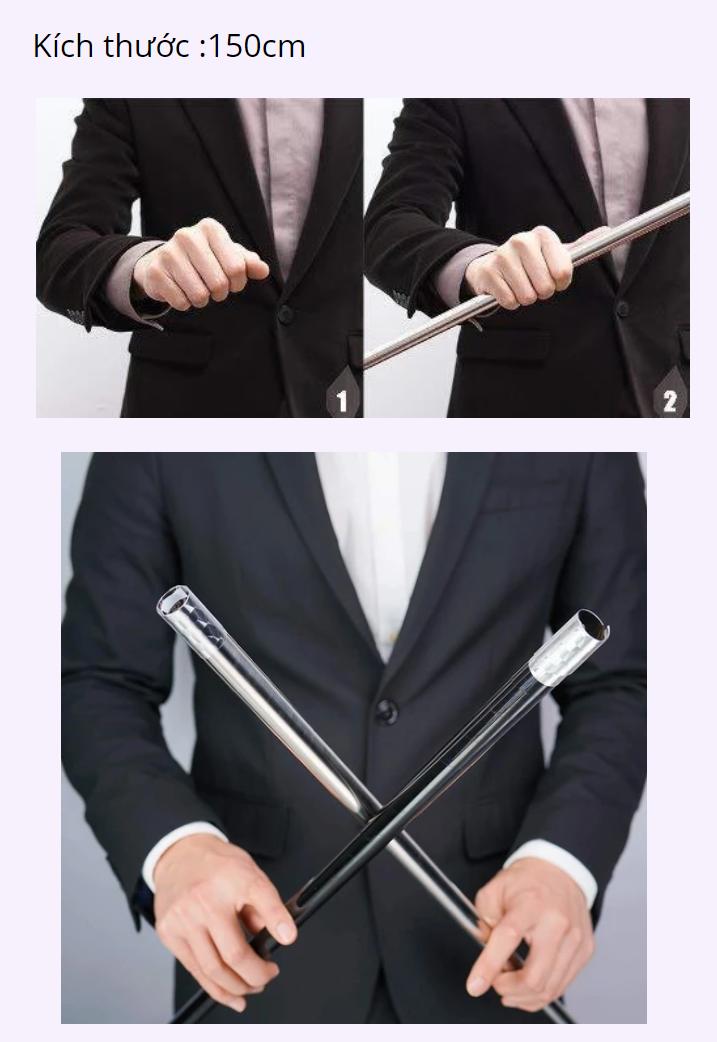 Kích thước :150cm

1

2