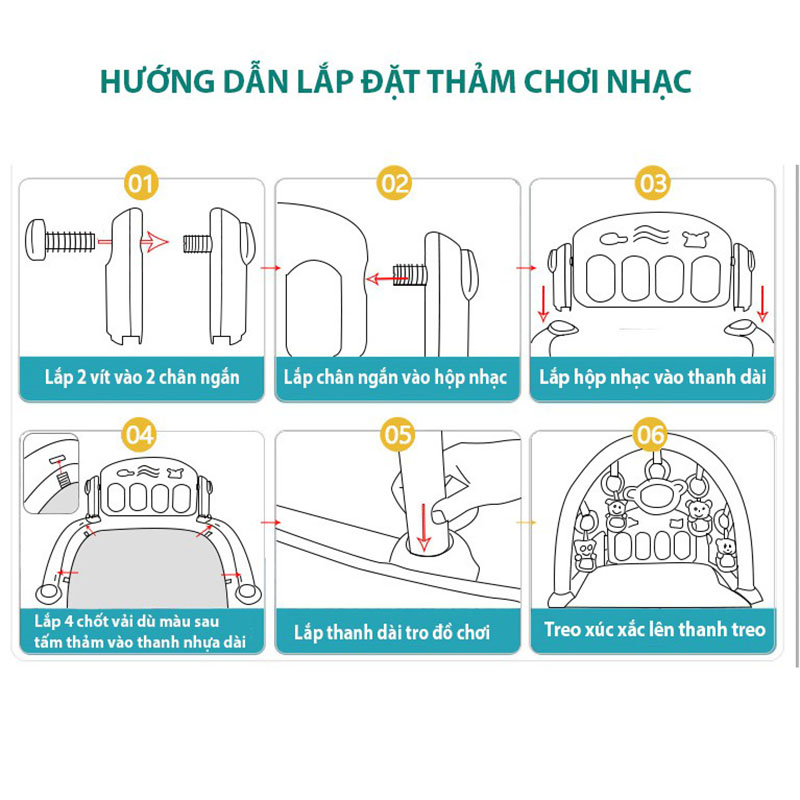 HƯỚNG DẪN LẮP ĐẶT THẢM CHƠI NHẠC

01

Lắp 2 vít vào 2 chân ngắn

02

Lắp chân ngắn vào hộp nhạc

03

Lắp hộp nhạc vào thanh dài

04

Lắp 4 chốt vải dù màu sau tấm thảm vào thanh nhựa dài

05

Lắp thanh dài tro đồ chơi

06

Treo xúc xắc lên thanh treo