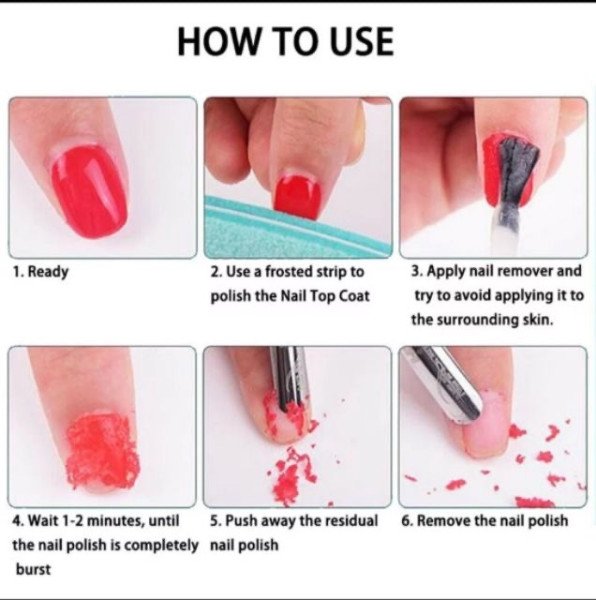 HOW TO USE

1. Ready

2. Use a frosted strip to polish the Nail Top Coat

3. Apply nail remover and try to avoid applying it to the surrounding skin.

4. Wait 1-2 minutes, until the nail polish is completely burst

5. Push away the residual nail polish

6. Remove the nail polish