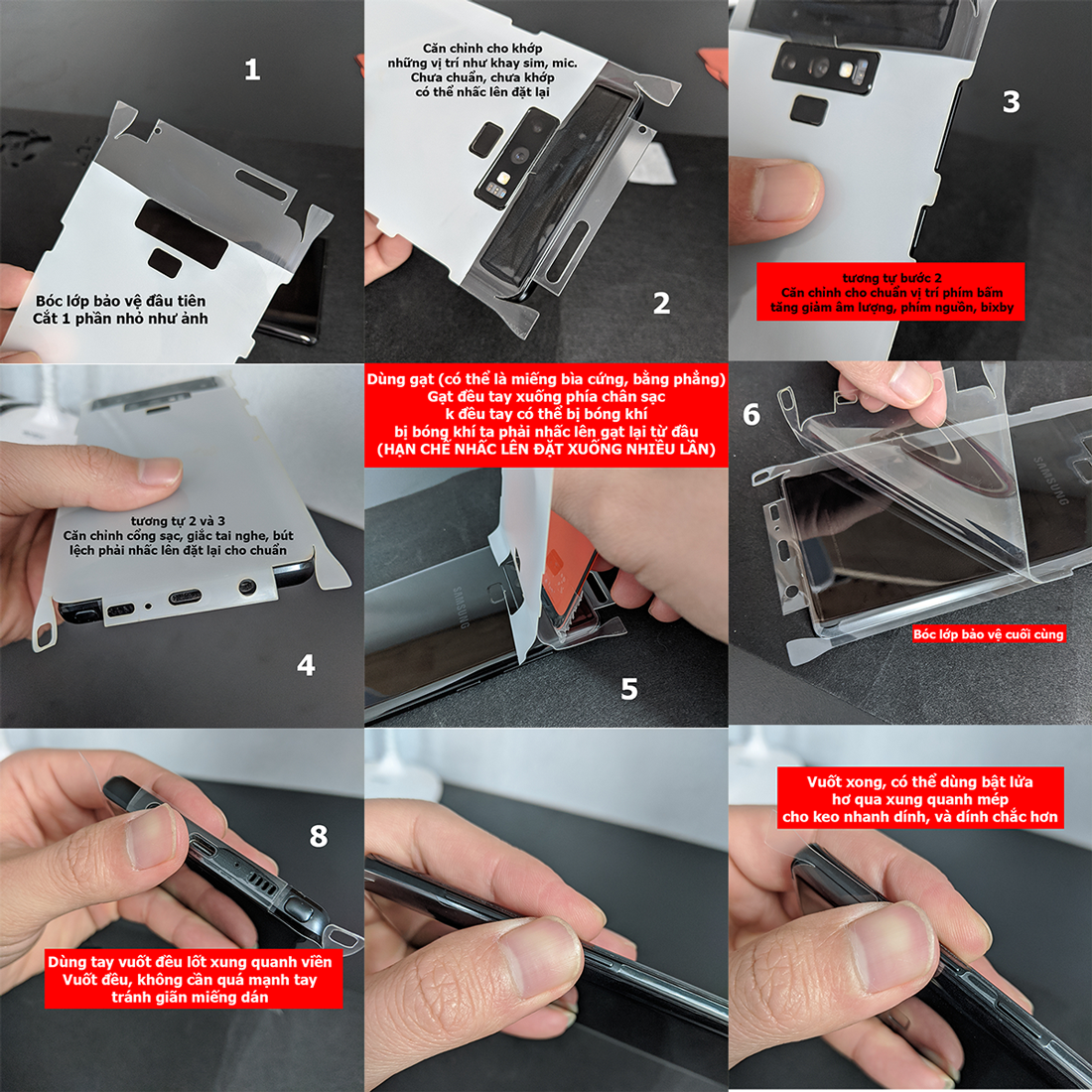 1

Bóc lớp bảo vệ đầu tiên
Cắt 1 phần nhỏ như ảnh

Căn chỉnh cho khớp
những vị trí như khay sim, mic.
Chưa chuẩn, chưa khớp
có thể nhấc lên đặt lại

2

3

tương tự bước 2
Căn chỉnh cho chuẩn vị trí phím bấm
tăng giảm âm lượng, phím nguồn, bixby

tương tự 2 và 3
Căn chỉnh cổng sạc, giắc tai nghe, bút
lệch phải nhấc lên đặt lại cho chuẩn

4

Dùng gạt (có thể là miếng bìa cứng, bằng phẳng)
Gạt đều tay xuống phía chân sạc
k đều tay có thể bị bóng khí
bị bóng khí ta phải nhấc lên gạt lại từ đầu
(HẠN CHẾ NHẤC LÊN ĐẶT XUỐNG NHIỀU LẦN)

SAMSUNG

5

6

SAMSUNG

Bóc lớp bảo vệ cuối cùng

8

Dùng tay vuốt đều lốt xung quanh viền
Vuốt đều, không cần quá mạnh tay
tránh giãn miếng dán

Vuốt xong, có thể dùng bật lửa
hơ qua xung quanh mép
cho keo nhanh dính, và dính chắc hơn