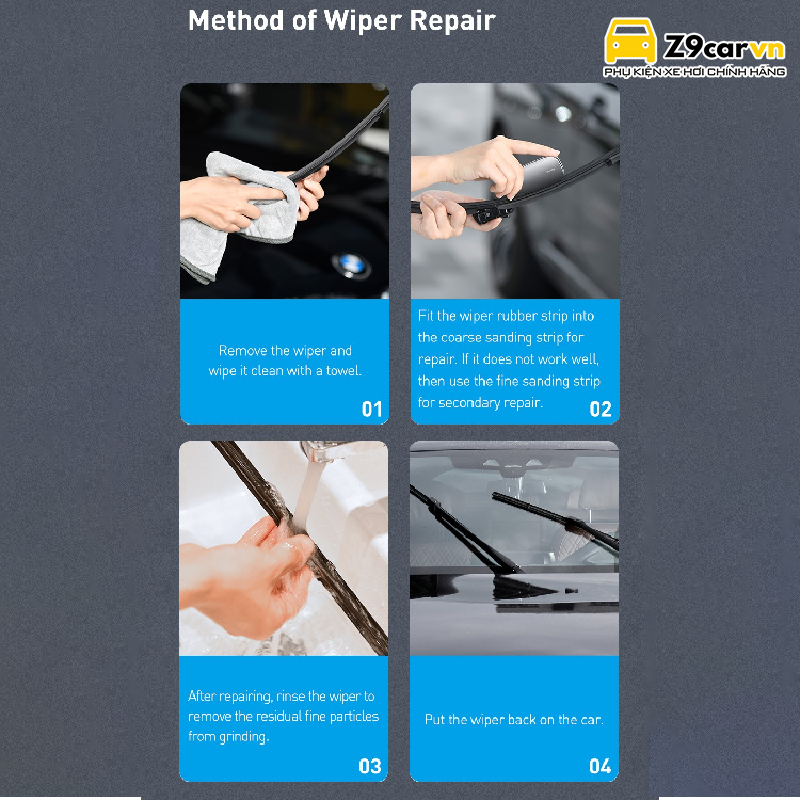 Method of Wiper Repair

Z9carvn
PHỤ KIỆN XE HƠI CHÍNH HÃNG

Remove the wiper and wipe it clean with a towel.

01

Fit the wiper rubber strip into the coarse sanding strip for repair. If it does not work well, then use the fine sanding strip for secondary repair.

02

After repairing, rinse the wiper to remove the residual fine particles from grinding.

03

Put the wiper back on the car.

04