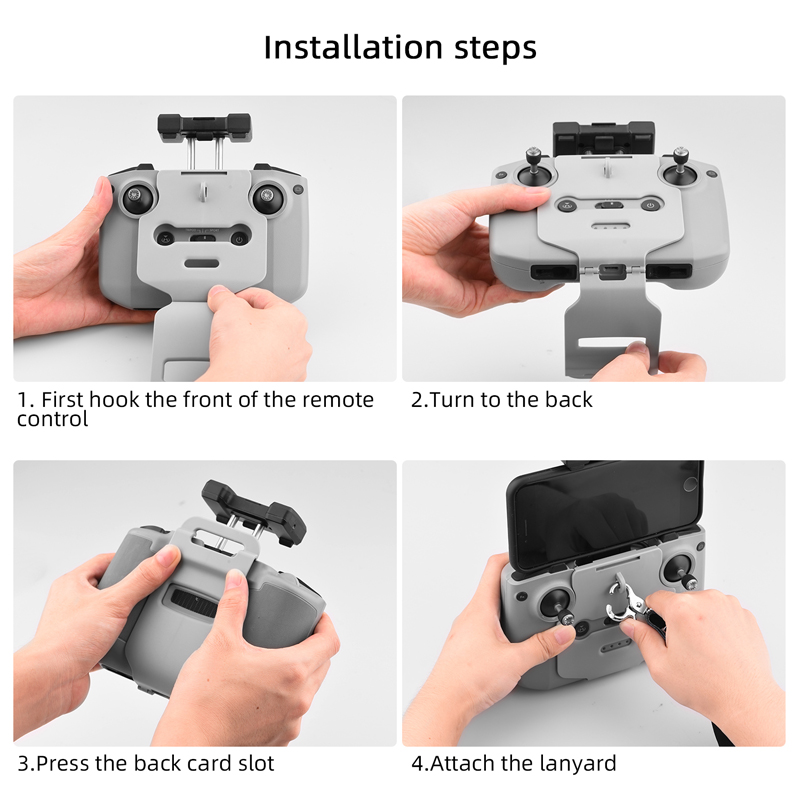 Installation steps

1. First hook the front of the remote control

2.Turn to the back

3.Press the back card slot

4.Attach the lanyard