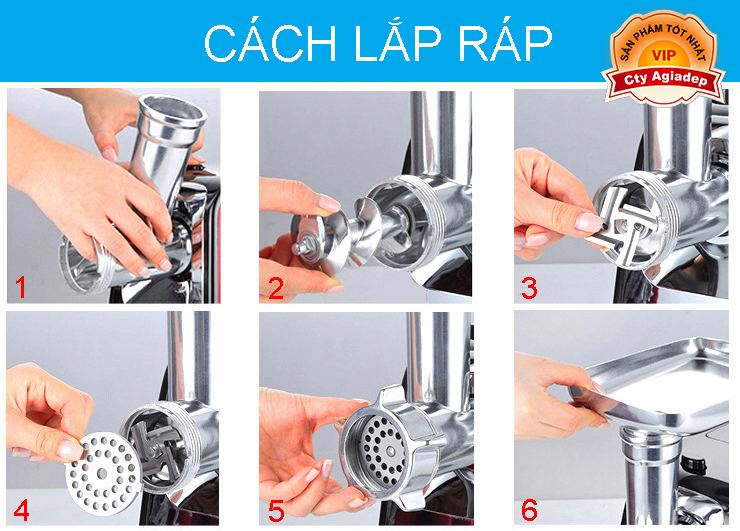 CÁCH LẮP RÁP

SẢN PHẨM TỐT NHẤT
VIP
Cty Agiadep

1

2

3

4

5

6