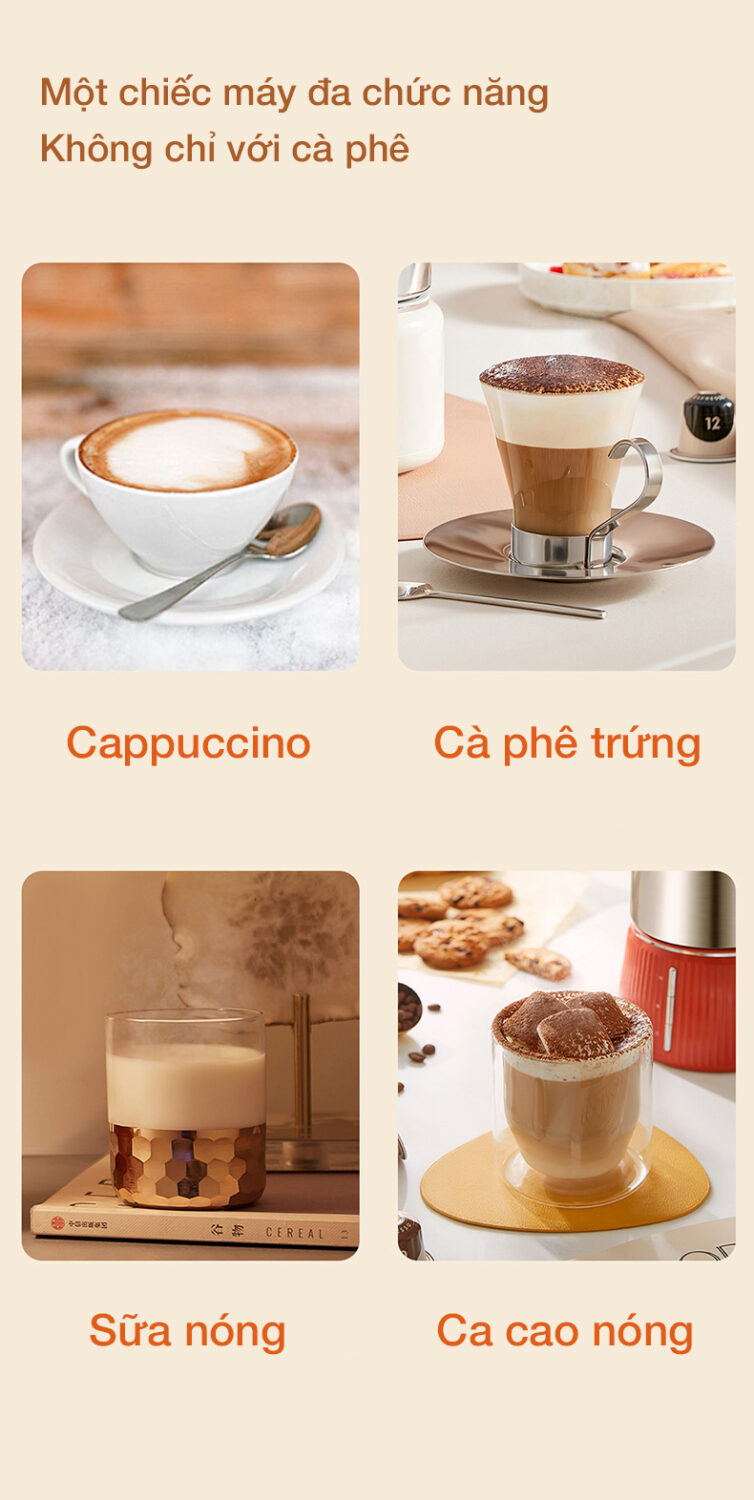 Một chiếc máy đa chức năng
Không chỉ với cà phê

12

Cappuccino

Cà phê trứng

CEREAL

Sữa nóng

Ca cao nóng