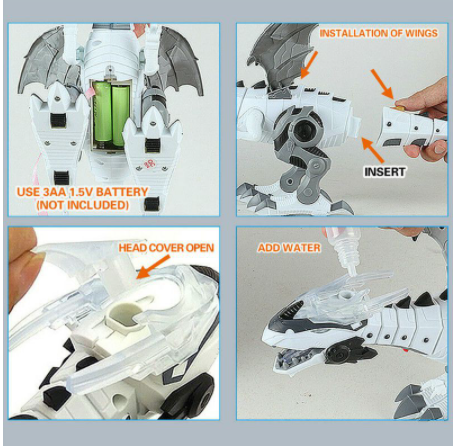 USE 3AA 1.5V BATTERY
(NOT INCLUDED)

INSTALLATION OF WINGS

INSERT

HEAD COVER OPEN

ADD WATER