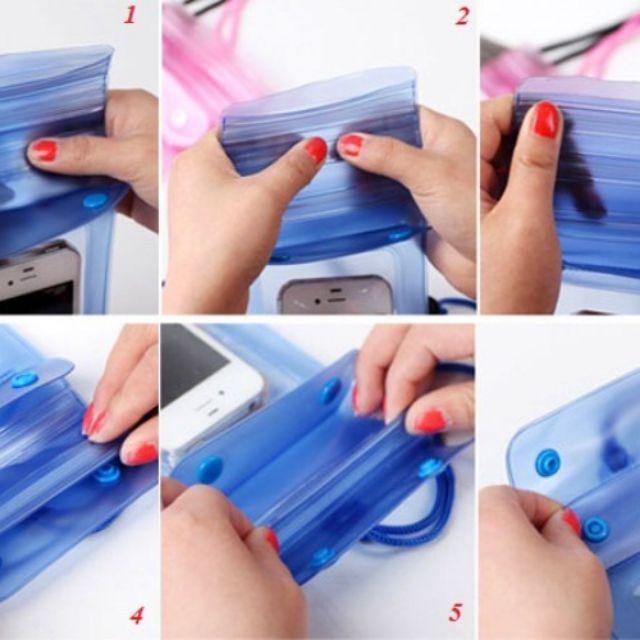 1

2

4

5