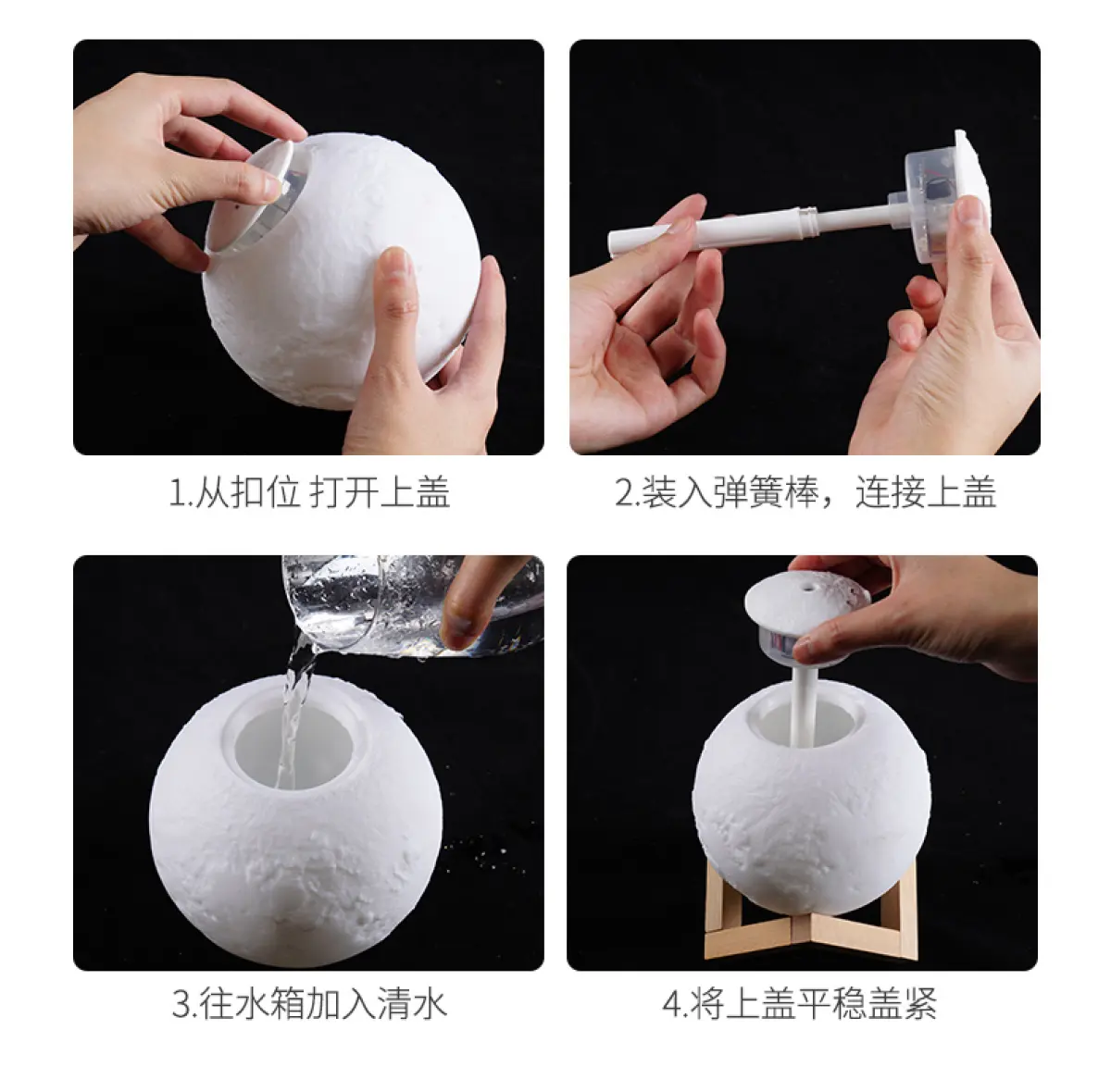 1.从扣位 打开上盖

2.装入弹簧棒，连接上盖

3.往水箱加入清水

4.将上盖平稳盖紧