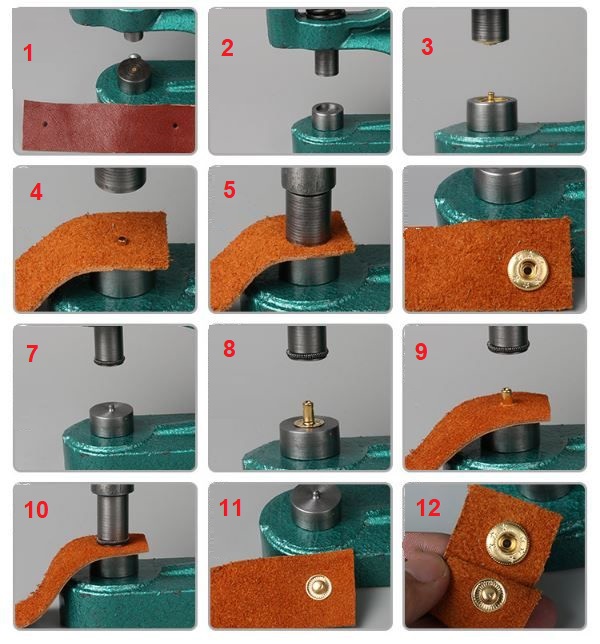 1
2
3
4
5
7
8
9
10
11
12