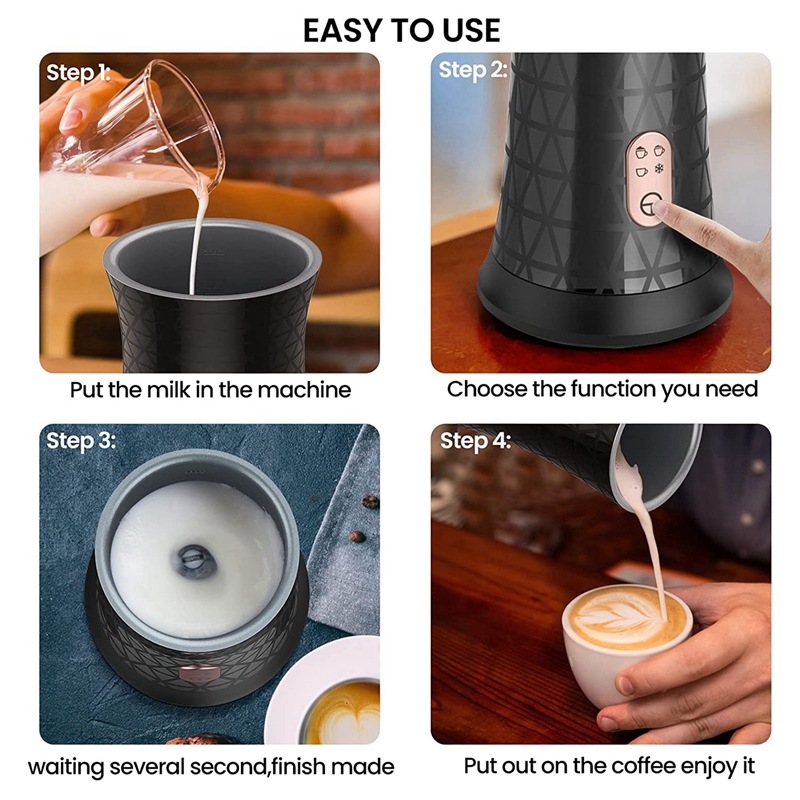 EASY TO USE

Step 1:

Put the milk in the machine

Step 2:

Choose the function you need

Step 3:

waiting several second,finish made

Step 4:

Put out on the coffee enjoy it