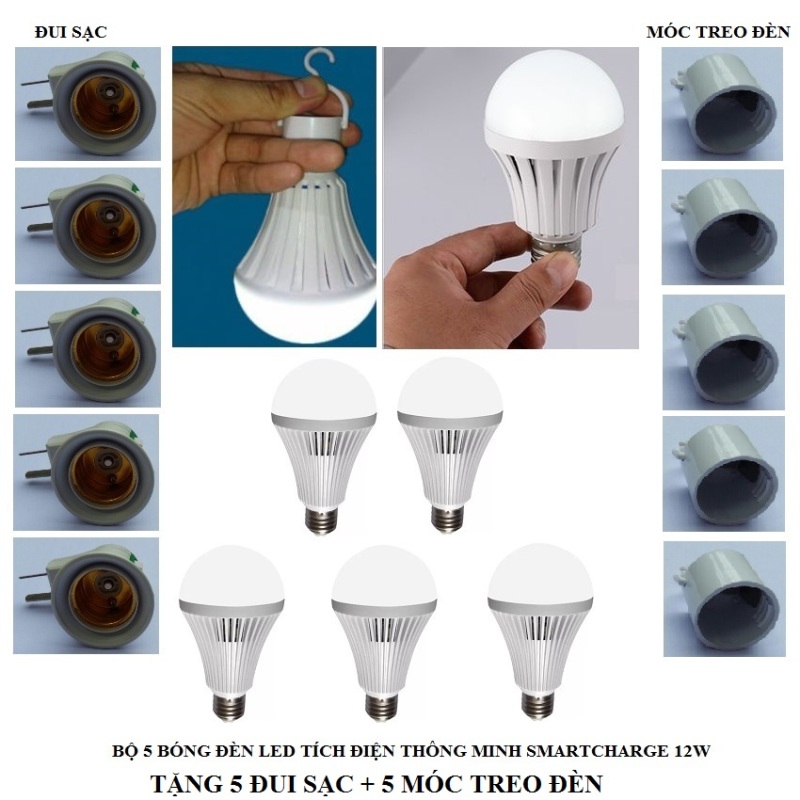 ĐUI SẠC

MÓC TREO ĐÈN

BỘ 5 BÓNG ĐÈN LED TÍCH ĐIỆN THÔNG MINH SMARTCHARGE 12W

TẶNG 5 ĐUI SẠC + 5 MÓC TREO ĐÈN