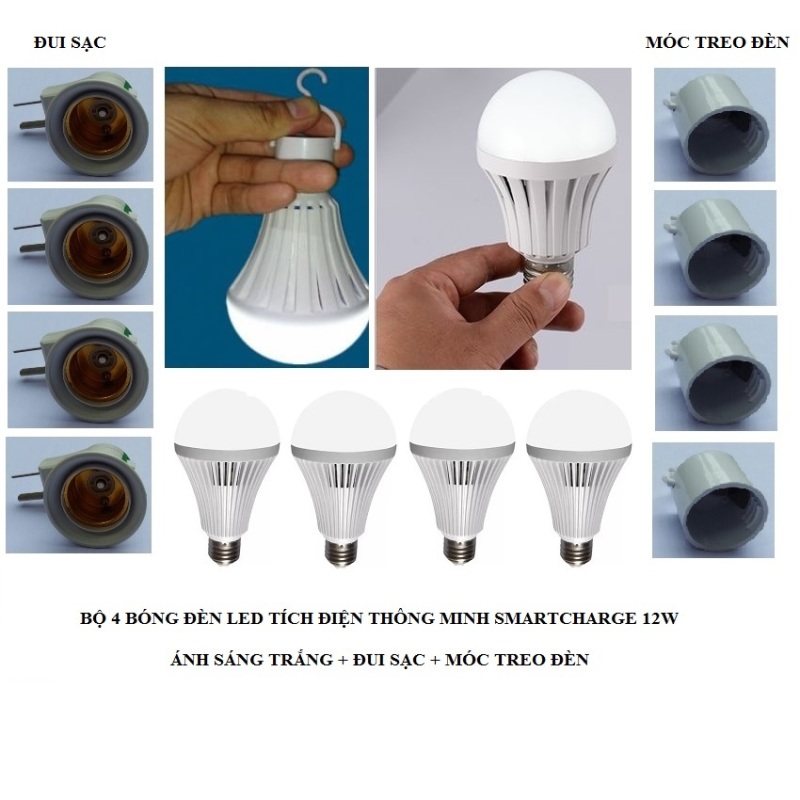 ĐUI SẠC

MÓC TREO ĐÈN

BỘ 4 BÓNG ĐÈN LED TÍCH ĐIỆN THÔNG MINH SMARTCHARGE 12W

ÁNH SÁNG TRẮNG + ĐUI SẠC + MÓC TREO ĐÈN