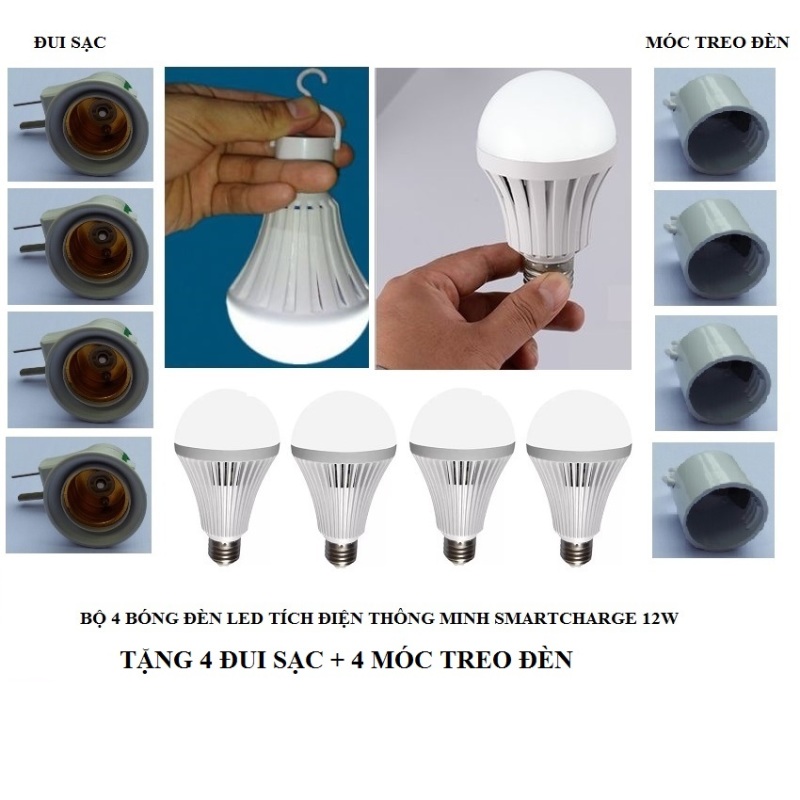 ĐUI SẠC

MÓC TREO ĐÈN

BỘ 4 BÓNG ĐÈN LED TÍCH ĐIỆN THÔNG MINH SMARTCHARGE 12W

TẶNG 4 ĐUI SẠC + 4 MÓC TREO ĐÈN