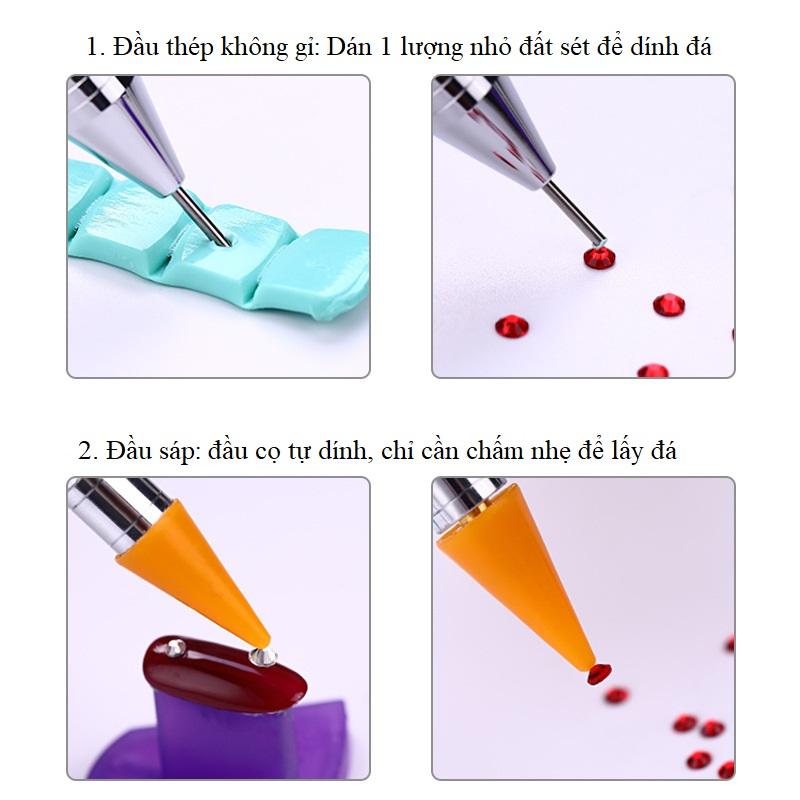 1. Đầu thép không gỉ: Dán 1 lượng nhỏ đất sét để dính đá

2. Đầu sáp: đầu cọ tự dính, chỉ cần chấm nhẹ để lấy đá