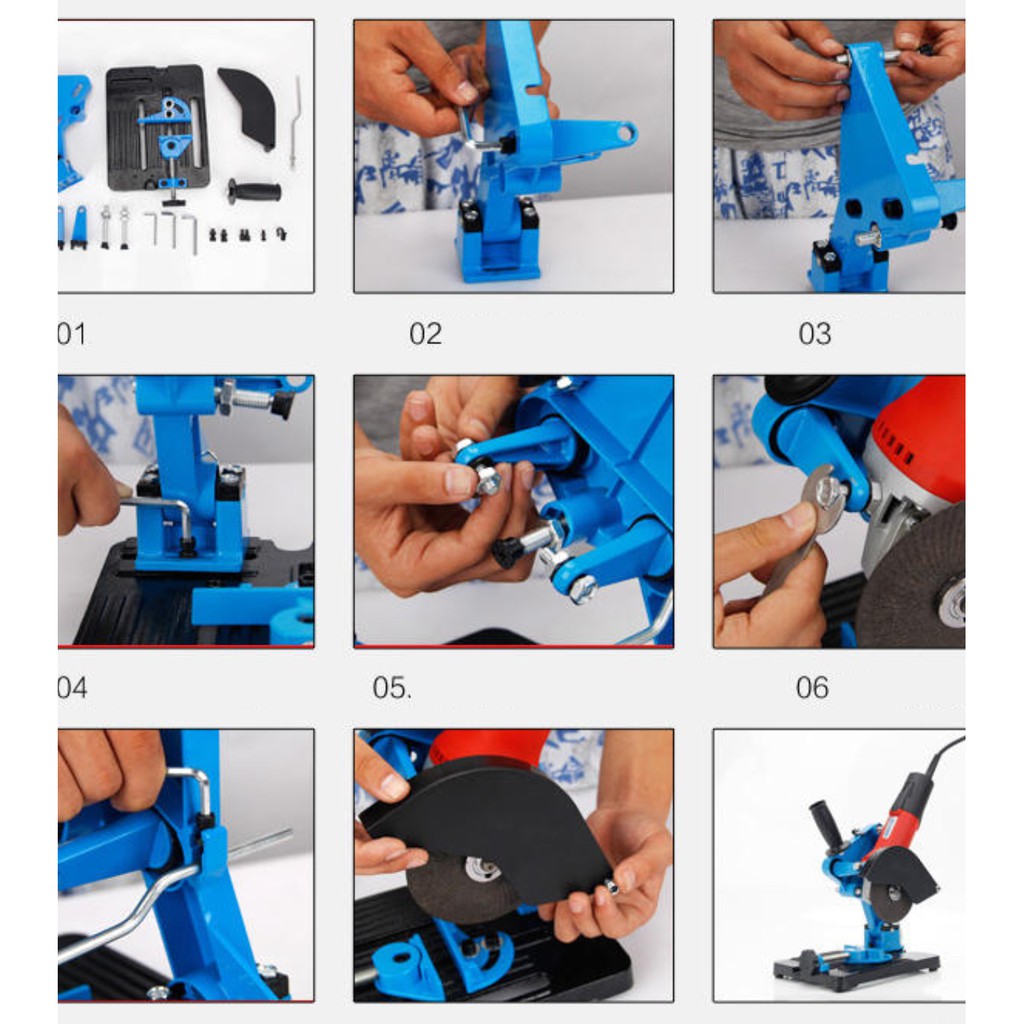 01

02

03

04

05.

06