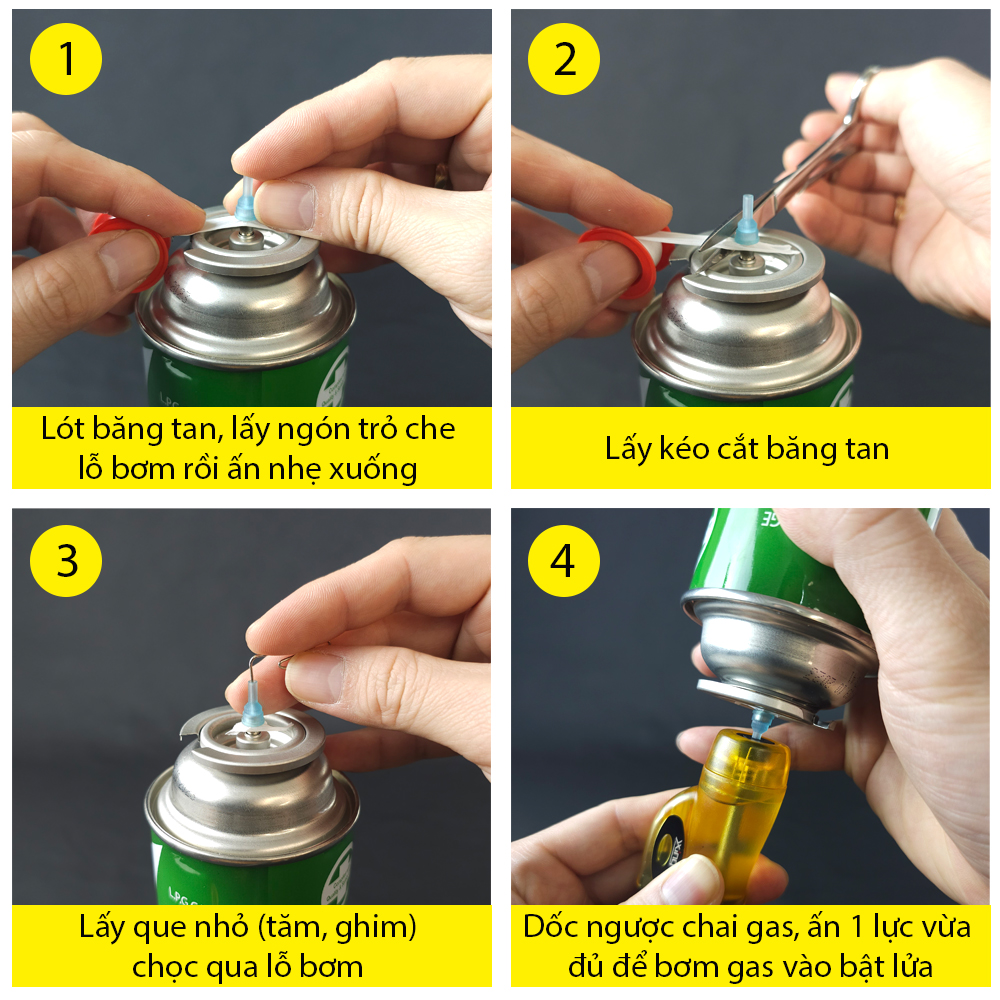 1

Lót băng tan, lấy ngón trỏ che lỗ bơm rồi ấn nhẹ xuống

2

Lấy kéo cắt băng tan

3

Lấy que nhỏ (tăm, ghim) chọc qua lỗ bơm

4

Dốc ngược chai gas, ấn 1 lực vừa đủ để bơm gas vào bật lửa