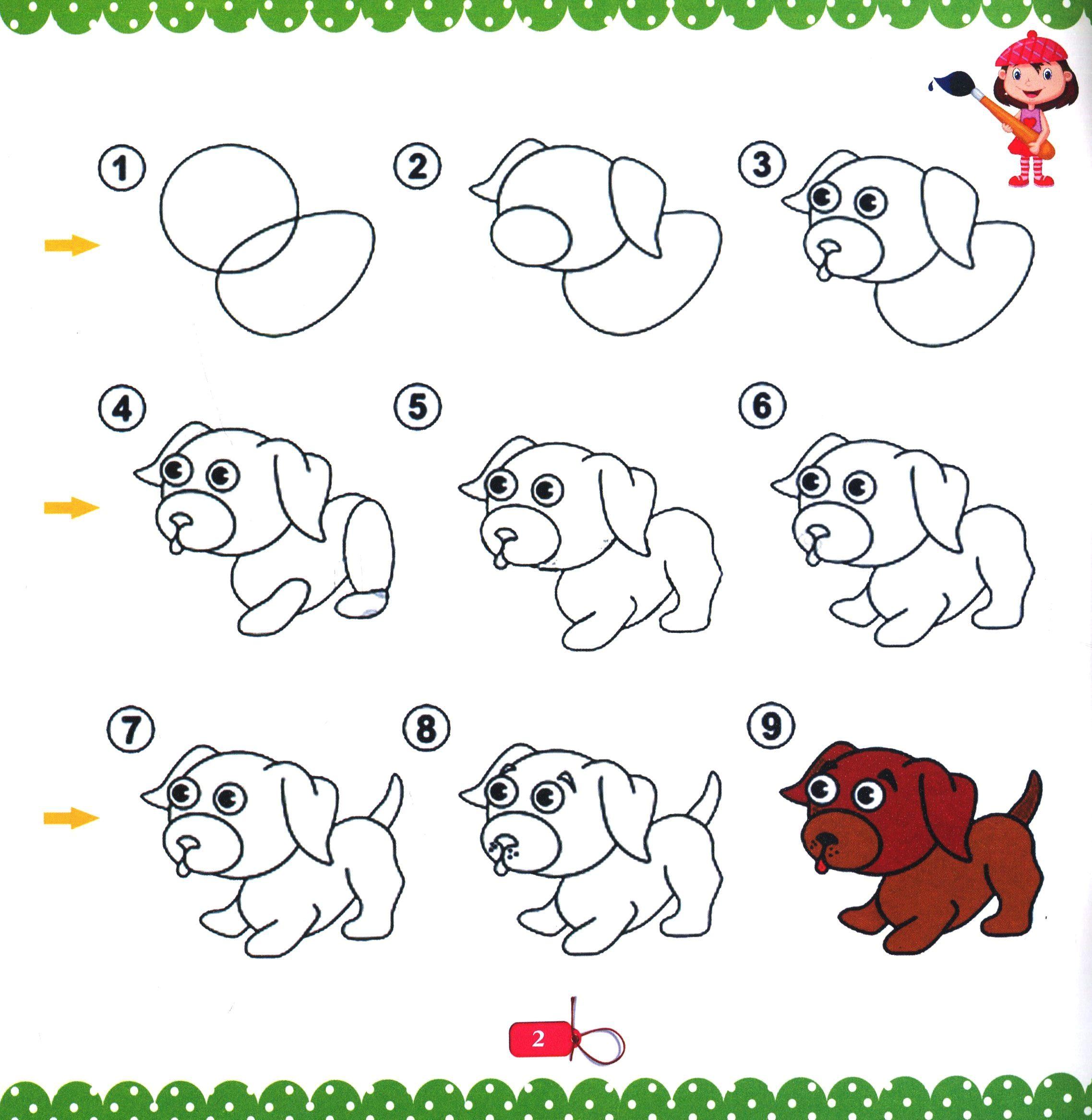 1
2
3
4
5
6
7
8
9
2