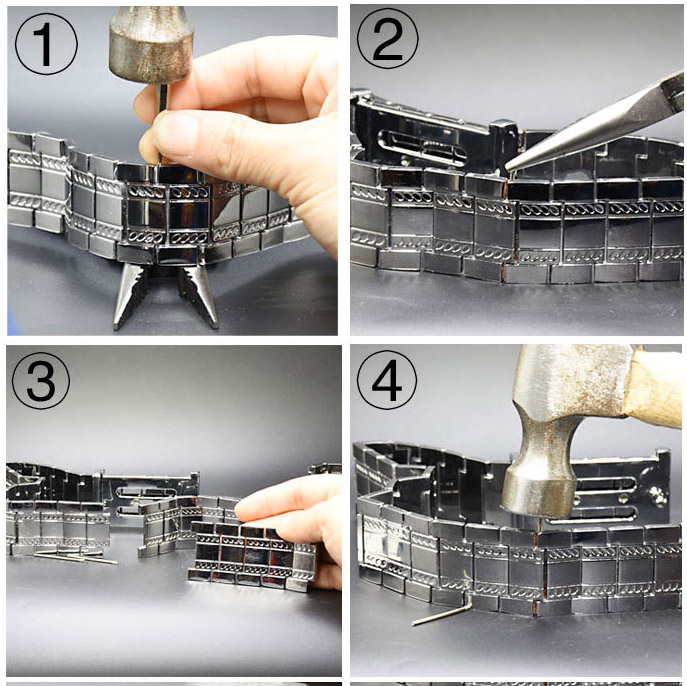 ①

②

③

④