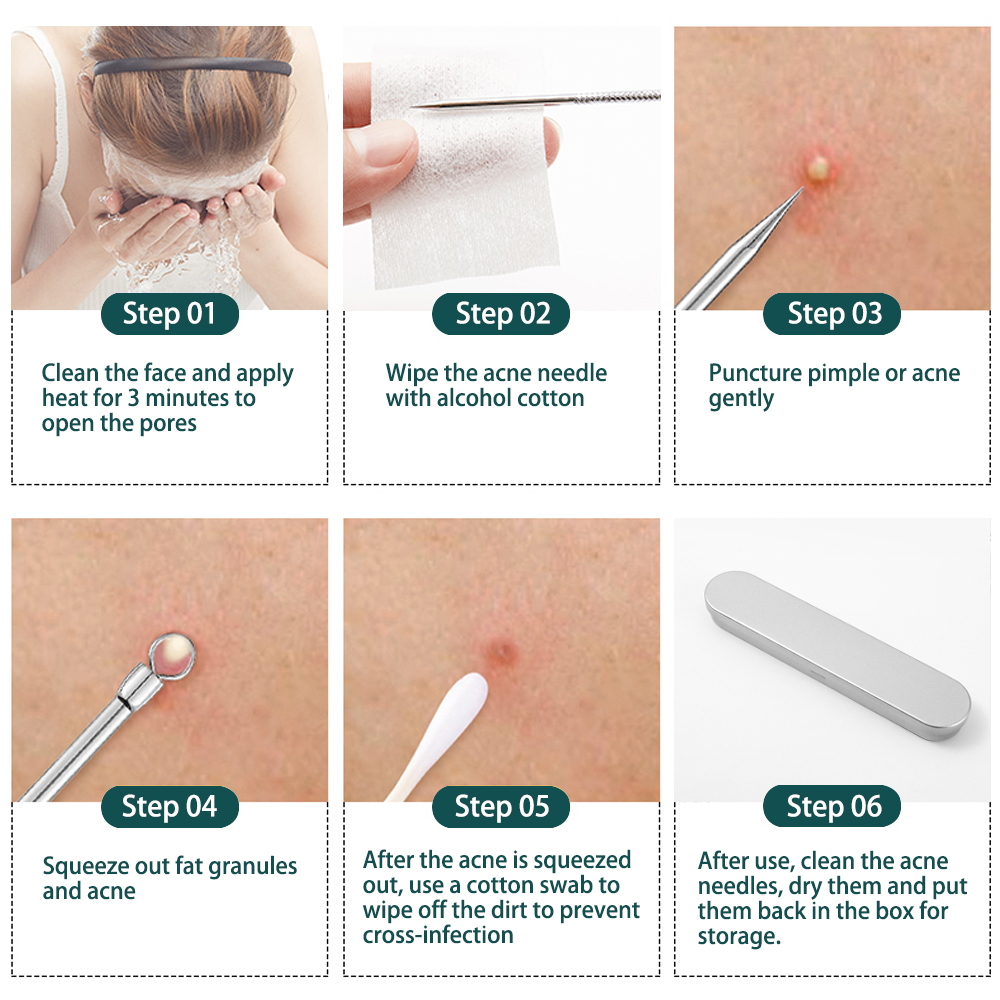 Step 01

Clean the face and apply heat for 3 minutes to open the pores

Step 02

Wipe the acne needle with alcohol cotton

Step 03

Puncture pimple or acne gently

Step 04

Squeeze out fat granules and acne

Step 05

After the acne is squeezed out, use a cotton swab to wipe off the dirt to prevent cross-infection

Step 06

After use, clean the acne needles, dry them and put them back in the box for storage.