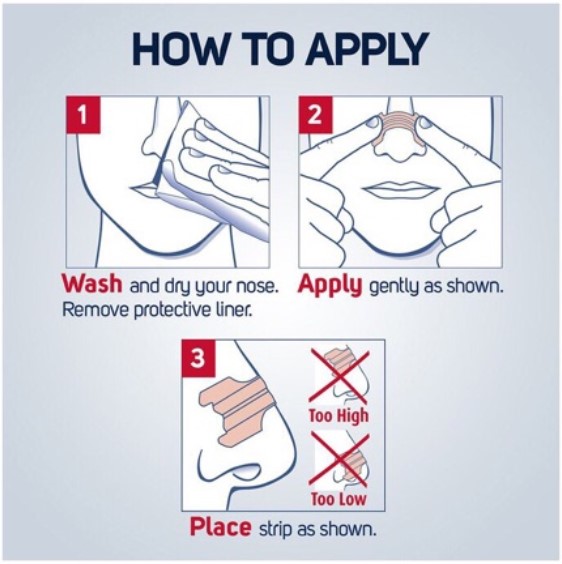 HOW TO APPLY

1

Wash and dry your nose. Remove protective liner.

2

Apply gently as shown.

3

Too High

Too Low

Place strip as shown.