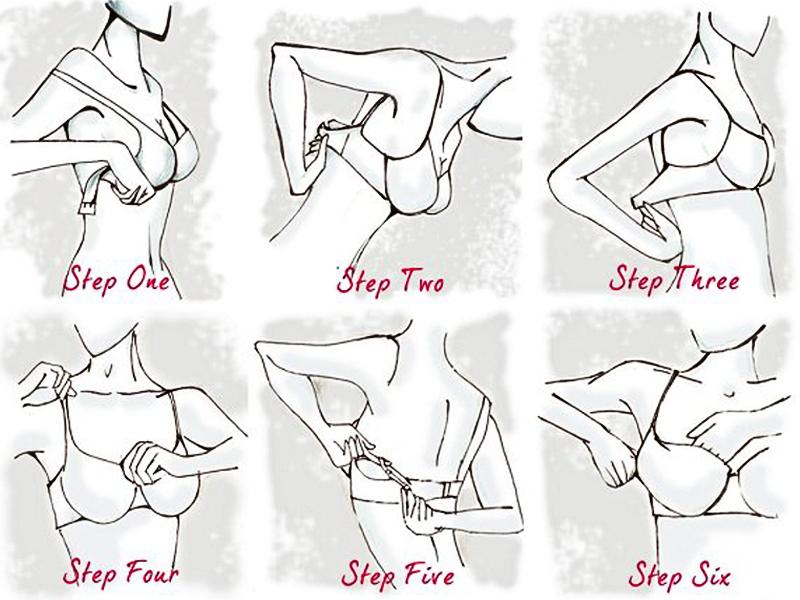 Step One

Step Two

Step Three

Step Four

Step Five

Step Six