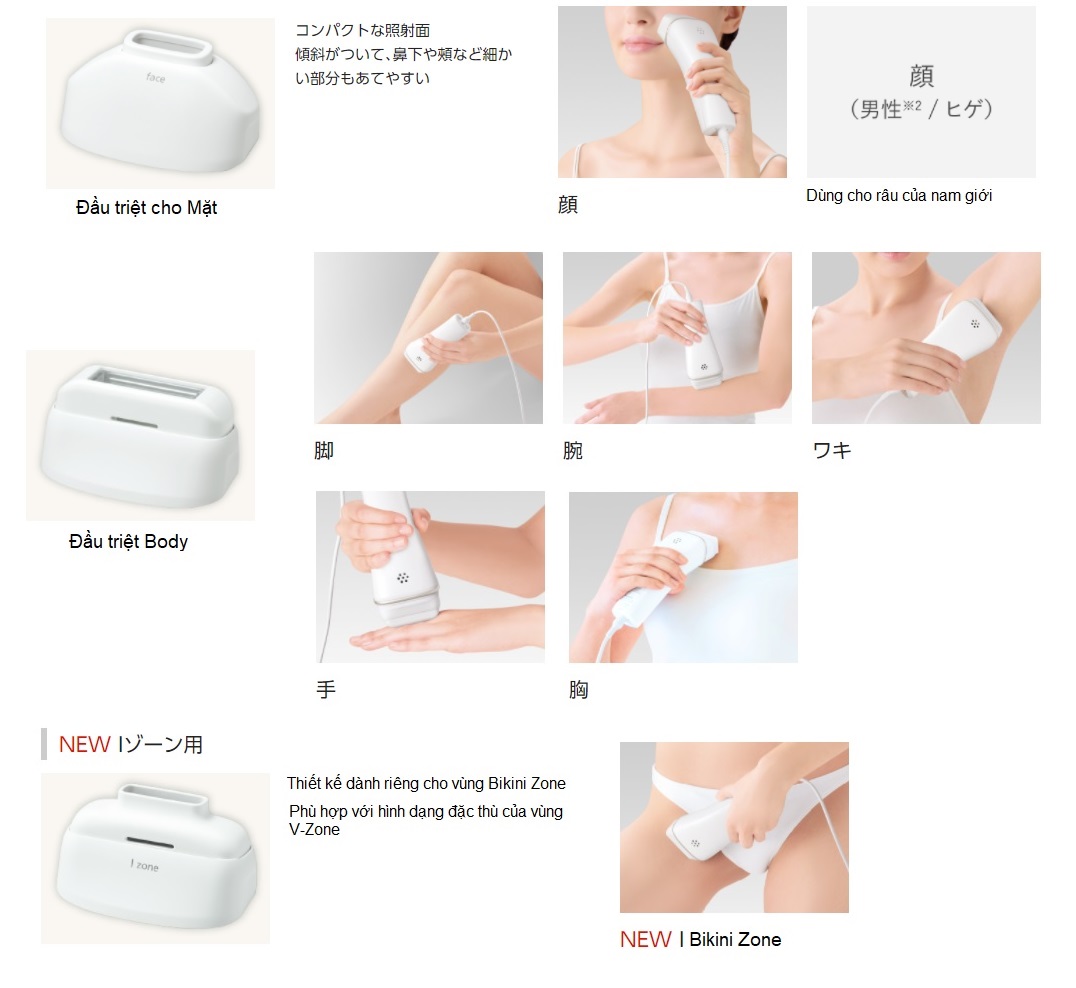 face

Đầu triệt cho Mặt

コンパクトな照射面
傾斜がついて、鼻下や頬など細かい部分もあてやすい

顔

顔
（男性※2 / ヒゲ）

Dùng cho râu của nam giới

Đầu triệt Body

脚

腕

ワキ

手

胸

NEW Iゾーン用

I zone

Thiết kế dành riêng cho vùng Bikini Zone

Phù hợp với hình dạng đặc thù của vùng V-Zone

NEW I Bikini Zone