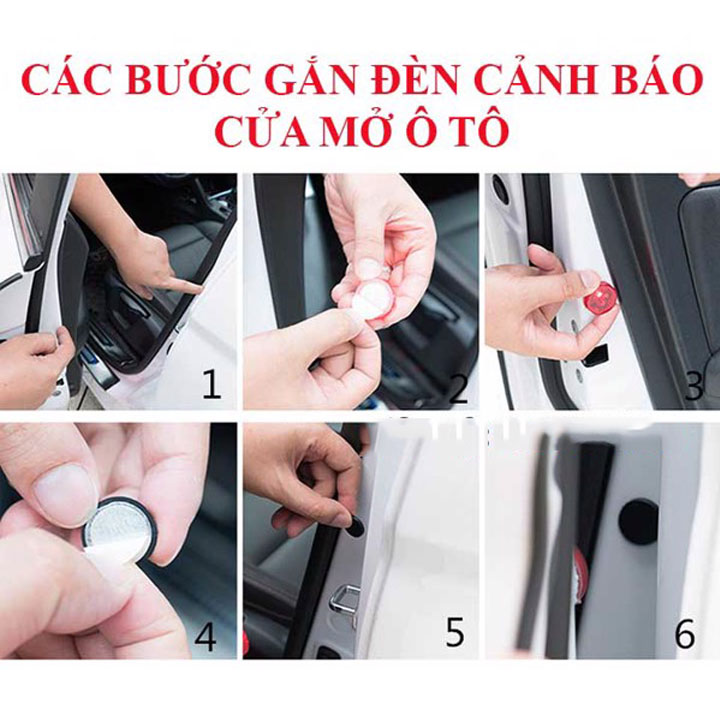 CÁC BƯỚC GẮN ĐÈN CẢNH BÁO CỬA MỞ Ô TÔ

1

2

3

4

5

6