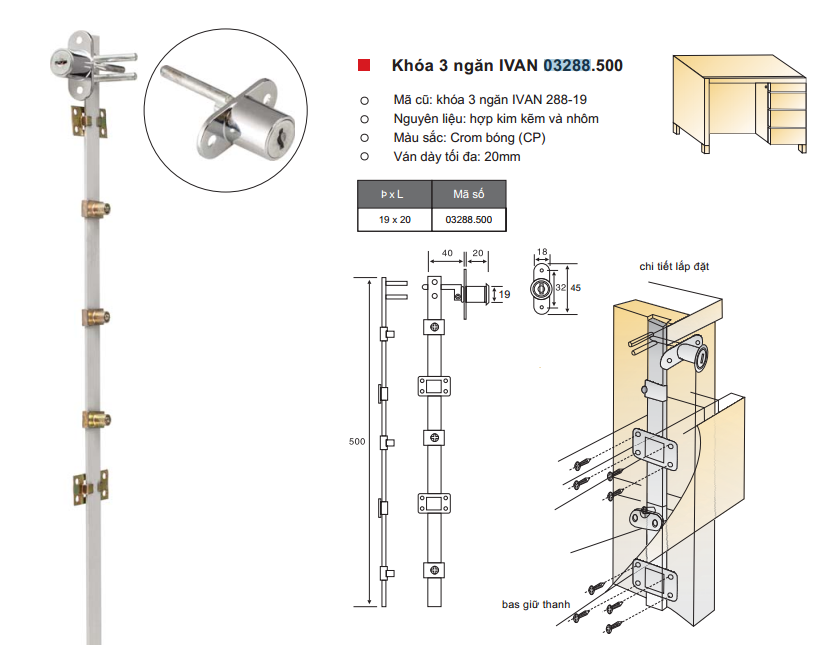 Khóa 3 ngăn IVAN 03288.500

Mã cũ: khóa 3 ngăn IVAN 288-19
Nguyên liệu: hợp kim kẽm và nhôm
Màu sắc: Crom bóng (CP)
Ván dày tối đa: 20mm

| Þ x L | Mã số |
|---|---|
| 19 x 20 | 03288.500 |

40
20
19
18
32
45
500

chi tiết lắp đặt

bas giữ thanh