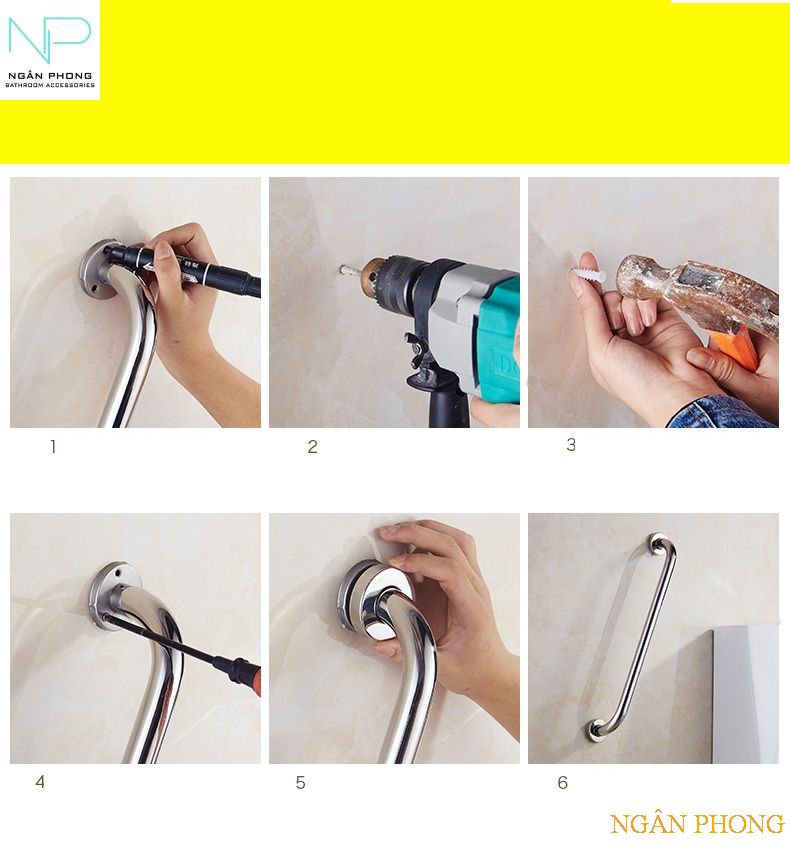 NP
NGÂN PHONG
BATHROOM ACCESSORIES

1

2

3

4

5

6

NGÂN PHONG