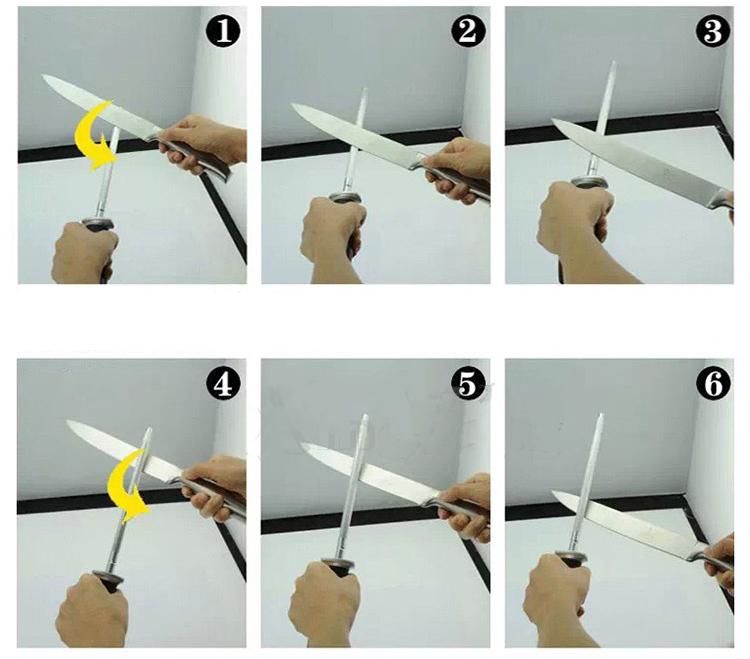 1

2

3

4

5

6