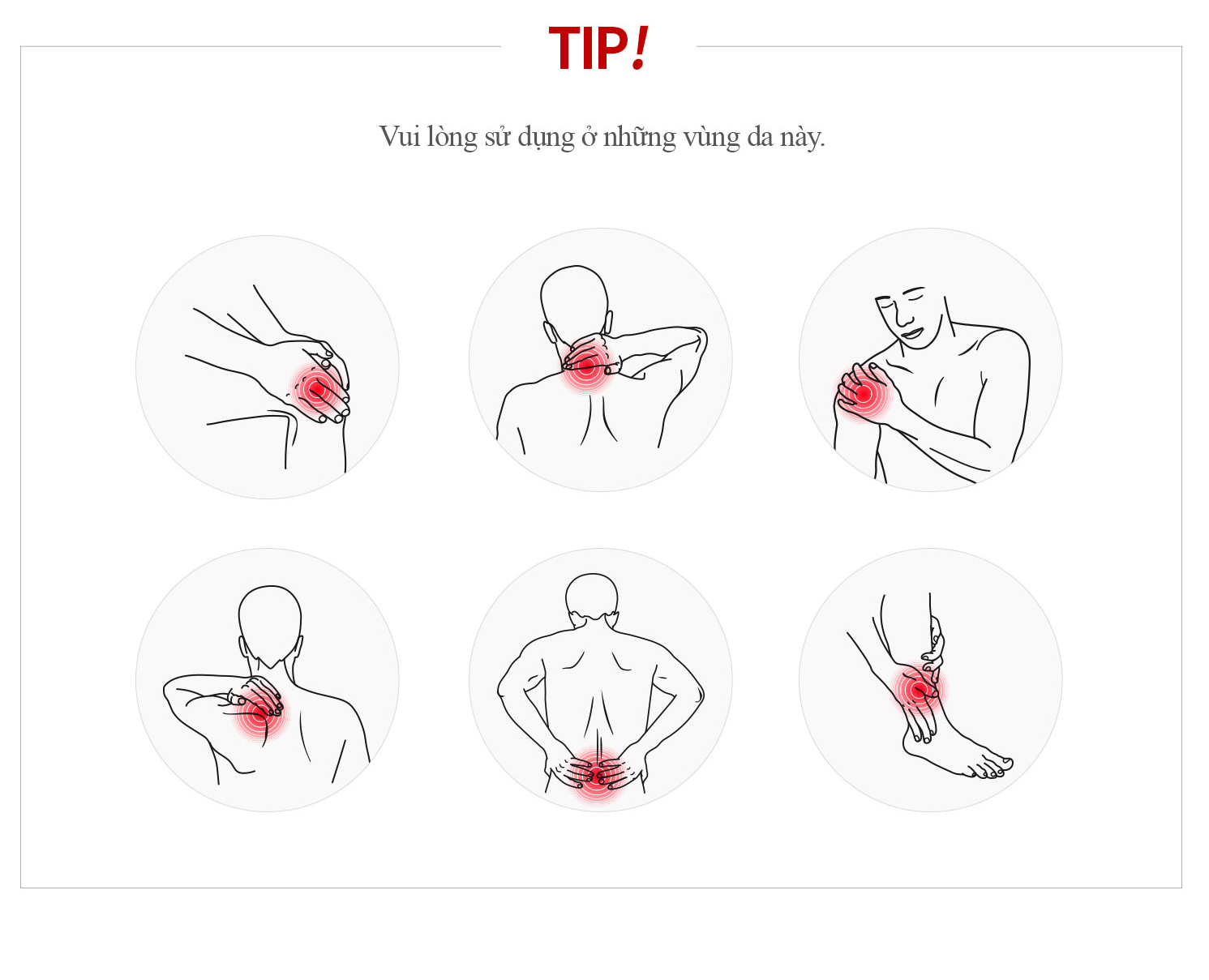 TIP!

Vui lòng sử dụng ở những vùng da này.