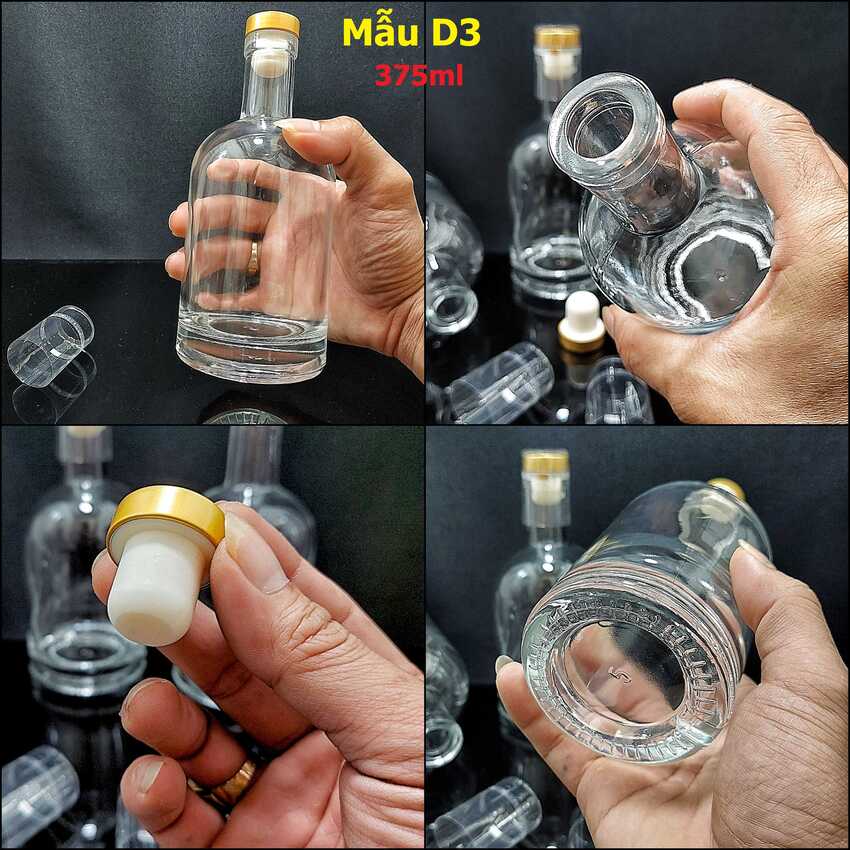 Mẫu D3
375ml