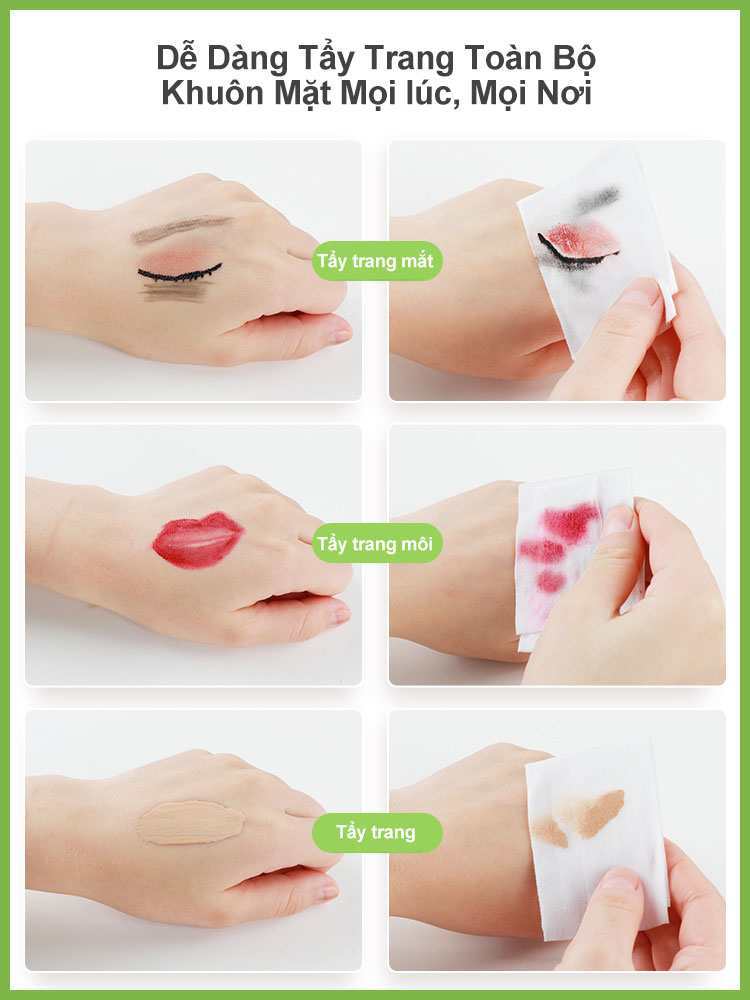 Dễ Dàng Tẩy Trang Toàn Bộ
Khuôn Mặt Mọi lúc, Mọi Nơi

Tẩy trang mắt

Tẩy trang môi

Tẩy trang