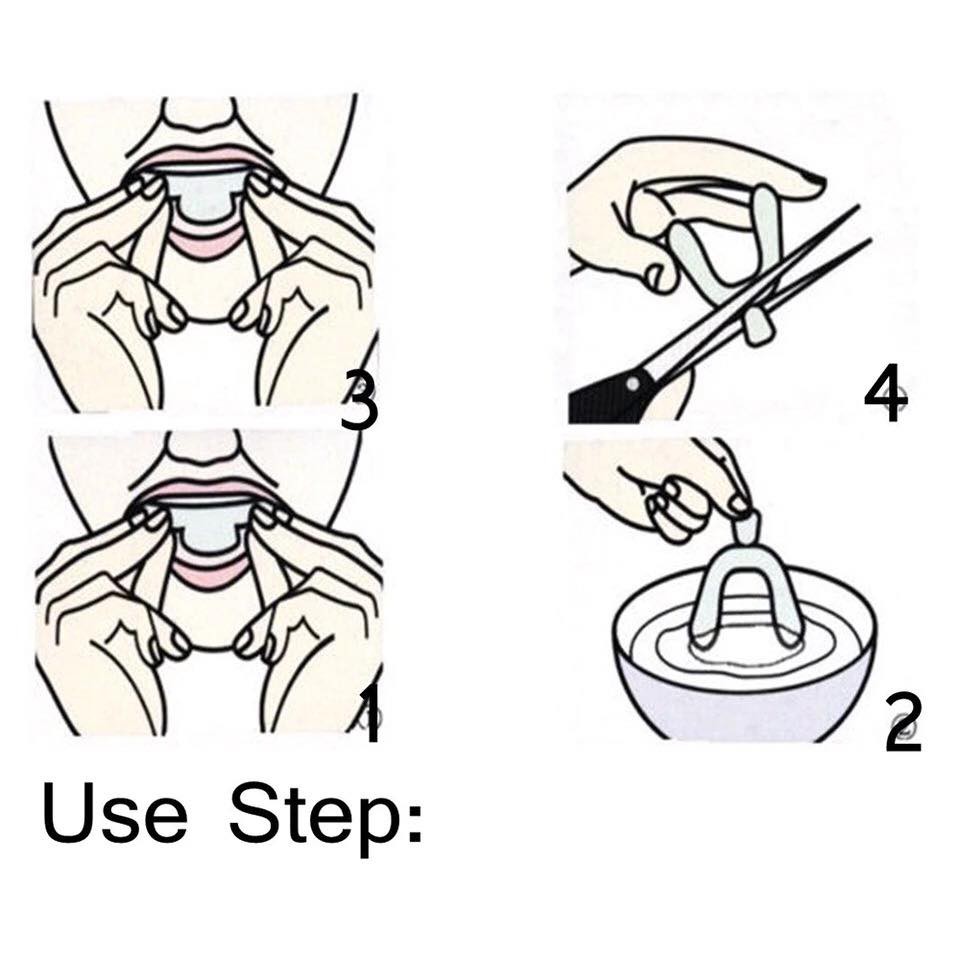 3

4

1

2

Use Step: