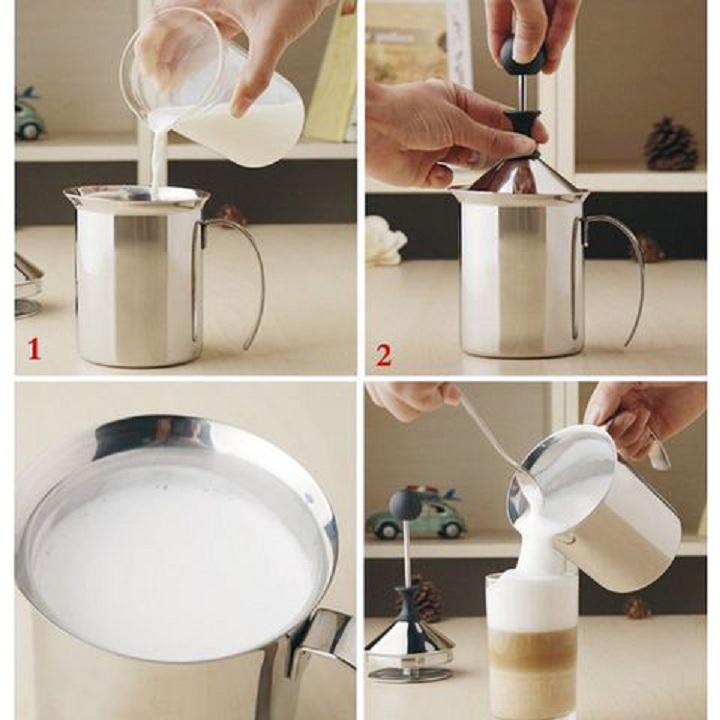 1

2