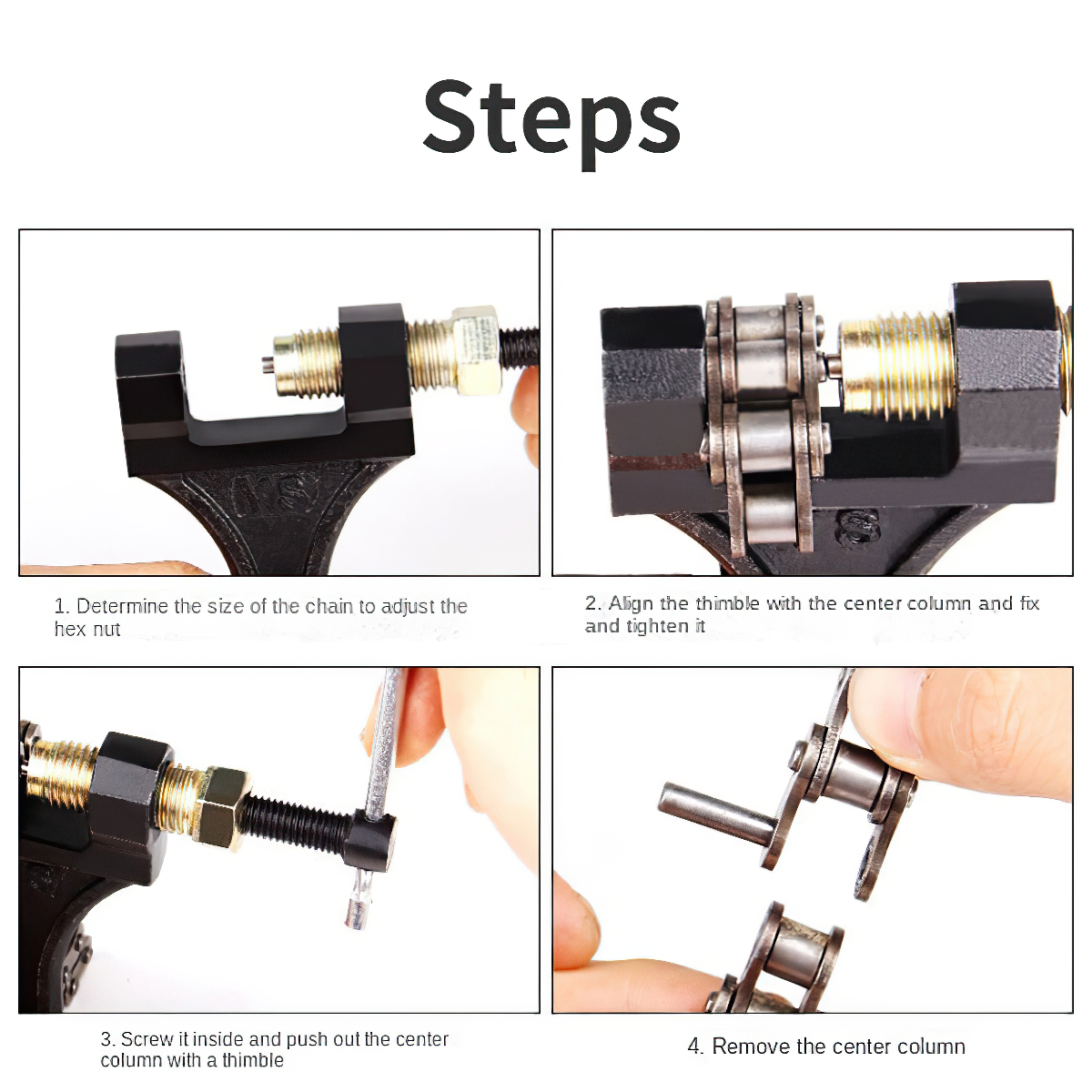 Steps

1. Determine the size of the chain to adjust the hex nut

2. Align the thimble with the center column and fix and tighten it

3. Screw it inside and push out the center column with a thimble

4. Remove the center column